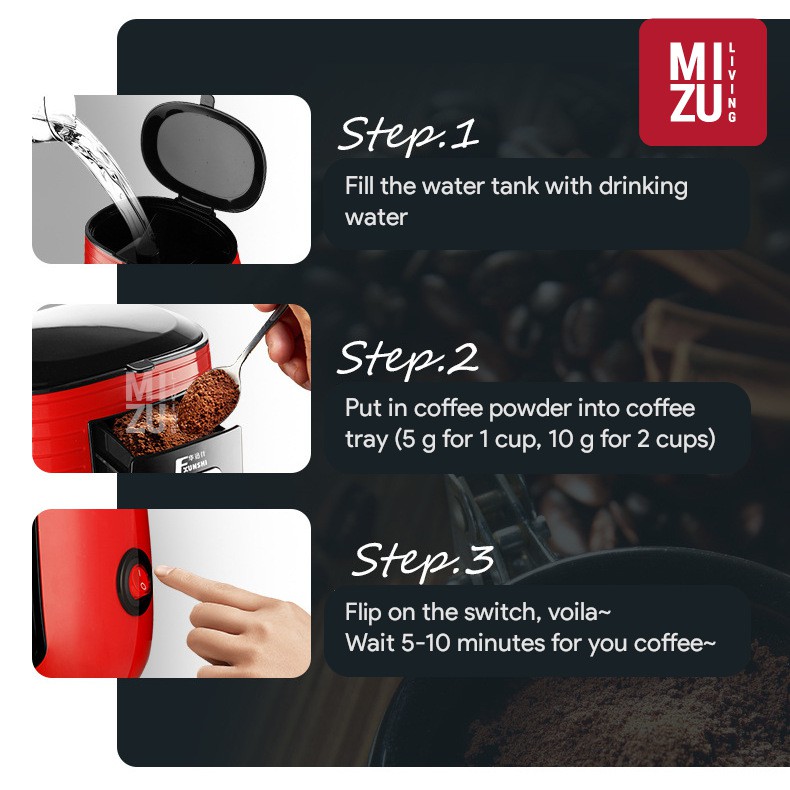 MI ZU LIVING

Step.1

Fill the water tank with drinking water

MI ZU

FXUNSHI

Step.2

Put in coffee powder into coffee tray (5 g for 1 cup, 10 g for 2 cups)

Step.3

Flip on the switch, voila~
Wait 5-10 minutes for you coffee~