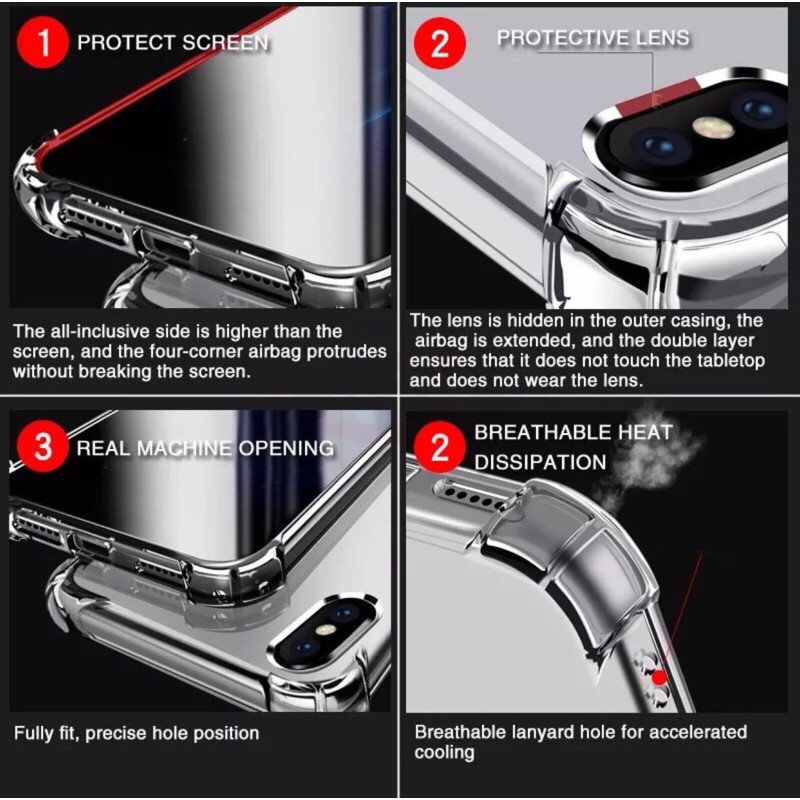 1 PROTECT SCREEN

The all-inclusive side is higher than the screen, and the four-corner airbag protrudes without breaking the screen.

2 PROTECTIVE LENS

The lens is hidden in the outer casing, the airbag is extended, and the double layer ensures that it does not touch the tabletop and does not wear the lens.

3 REAL MACHINE OPENING

Fully fit, precise hole position

2 BREATHABLE HEAT DISSIPATION

Breathable lanyard hole for accelerated cooling