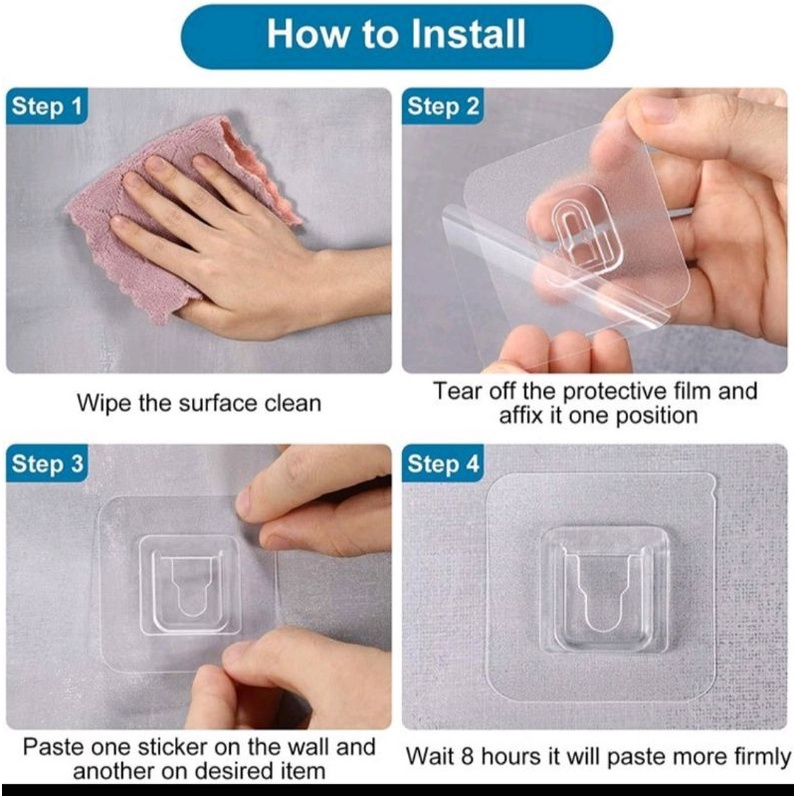 How to Install

Step 1

Wipe the surface clean

Step 2

Tear off the protective film and affix it one position

Step 3

Paste one sticker on the wall and another on desired item

Step 4

Wait 8 hours it will paste more firmly