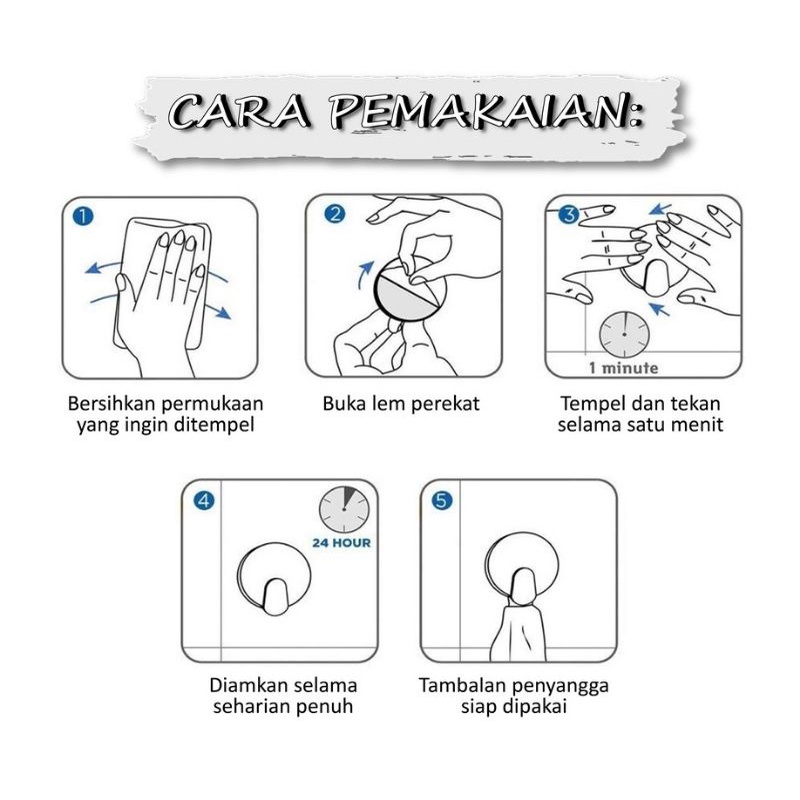 CARA PEMAKAIAN:

1

Bersihkan permukaan yang ingin ditempel

2

Buka lem perekat

3

1 minute

Tempel dan tekan selama satu menit

4

24 HOUR

Diamkan selama seharian penuh

5

Tambalan penyangga siap dipakai