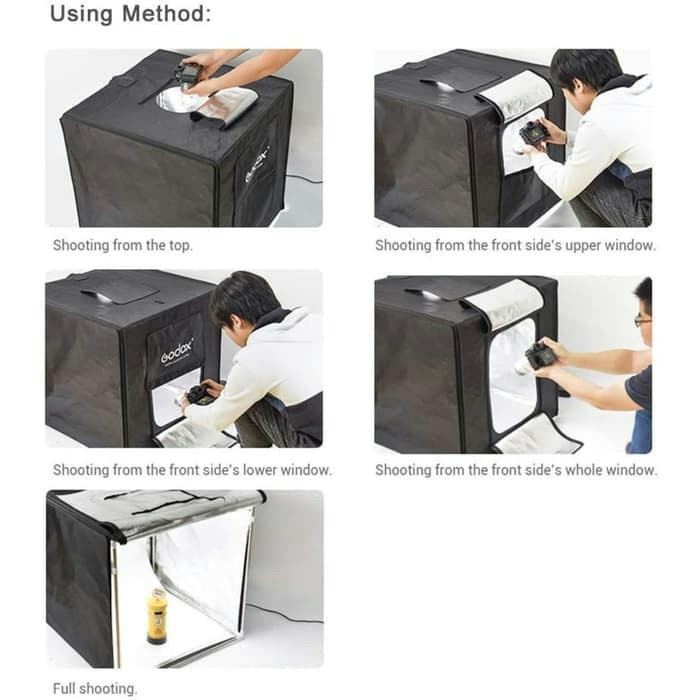 Using Method:

Godox

Shooting from the top.

Shooting from the front side's upper window.

Godox

Shooting from the front side's lower window.

Shooting from the front side's whole window.

Full shooting.