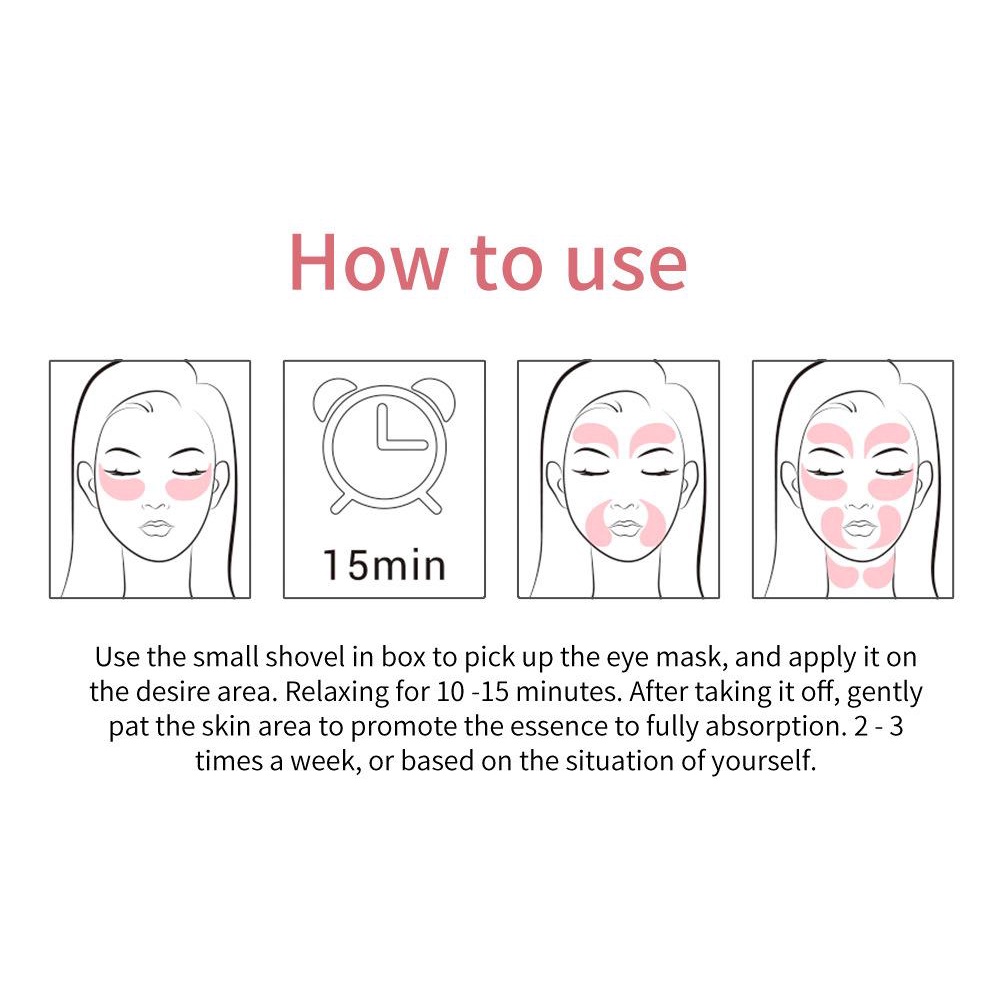 How to use

15min

Use the small shovel in box to pick up the eye mask, and apply it on the desire area. Relaxing for 10 -15 minutes. After taking it off, gently pat the skin area to promote the essence to fully absorption. 2 - 3 times a week, or based on the situation of yourself.