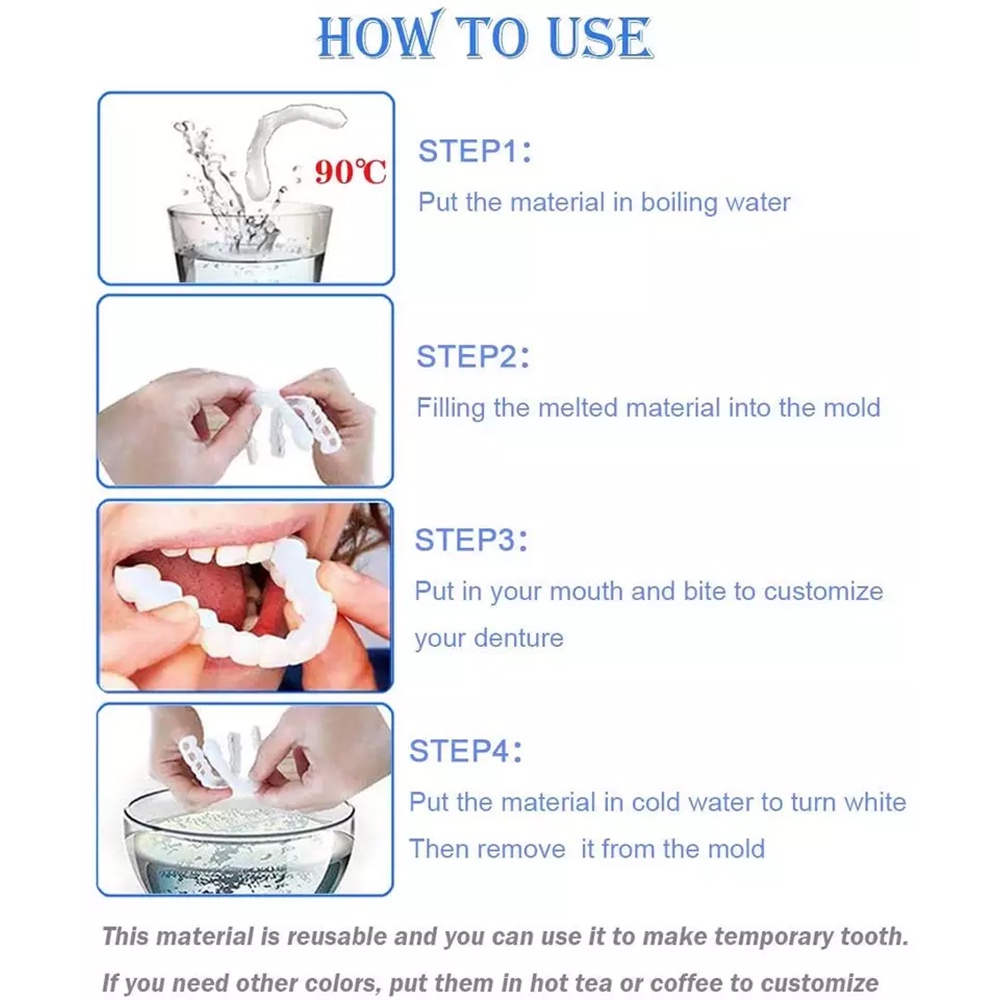 HOW TO USE

90℃

STEP1:
Put the material in boiling water

STEP2:
Filling the melted material into the mold

STEP3:
Put in your mouth and bite to customize your denture

STEP4:
Put the material in cold water to turn white
Then remove it from the mold

This material is reusable and you can use it to make temporary tooth.
If you need other colors, put them in hot tea or coffee to customize