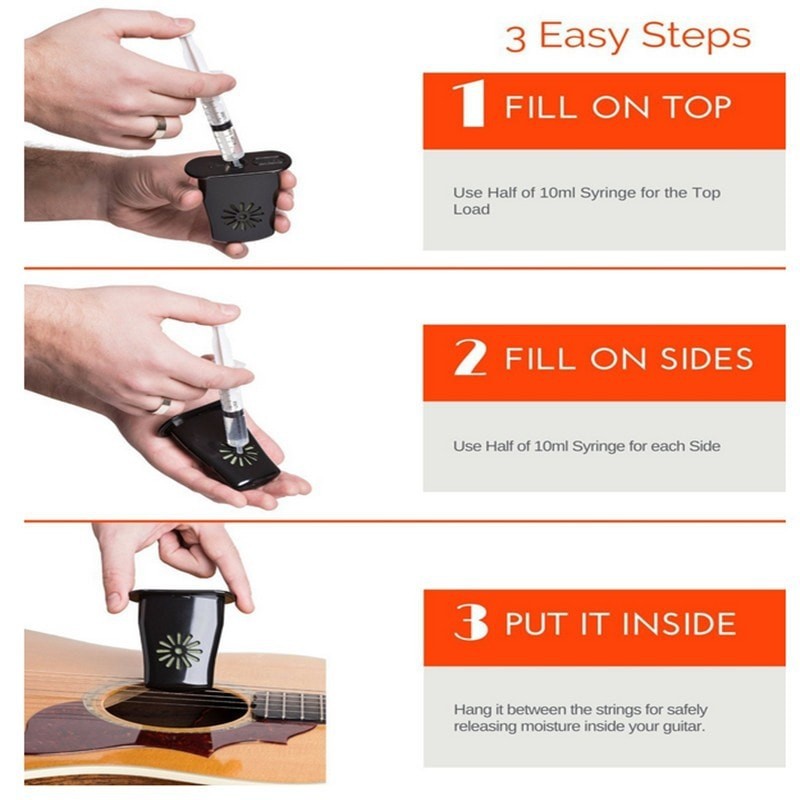 3 Easy Steps

1 FILL ON TOP

Use Half of 10ml Syringe for the Top Load

2 FILL ON SIDES

Use Half of 10ml Syringe for each Side

3 PUT IT INSIDE

Hang it between the strings for safely releasing moisture inside your guitar.