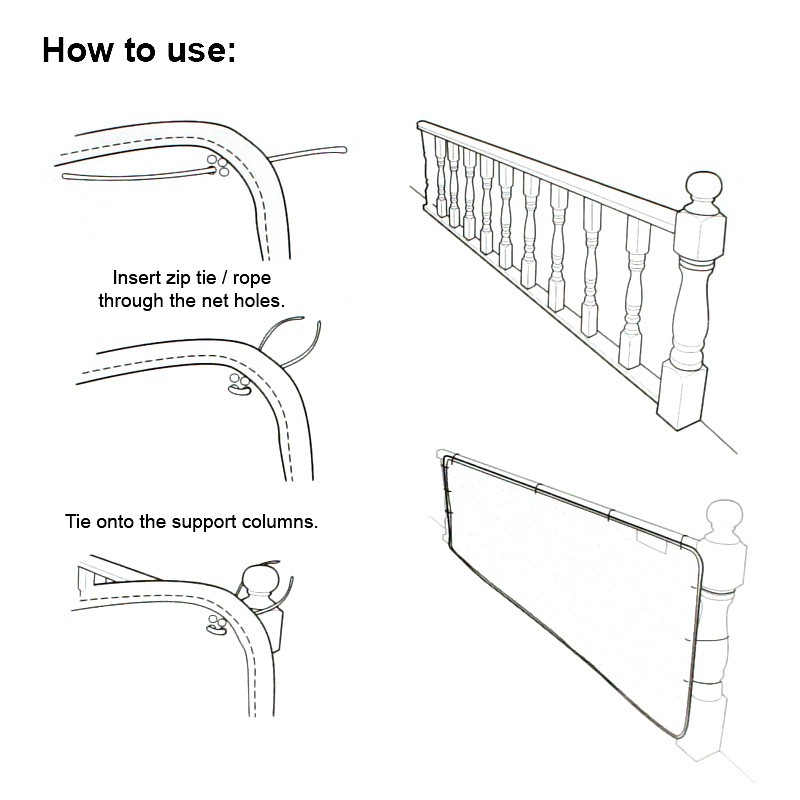 How to use:

Insert zip tie / rope through the net holes.

Tie onto the support columns.