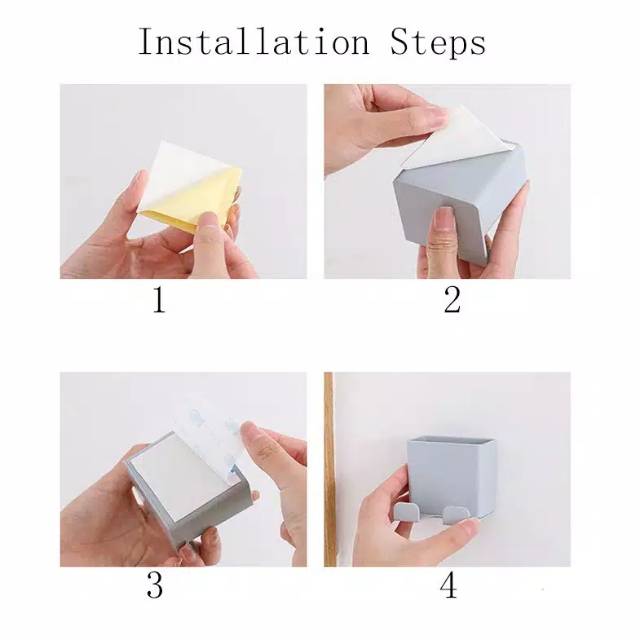 Installation Steps

1

2

3

4