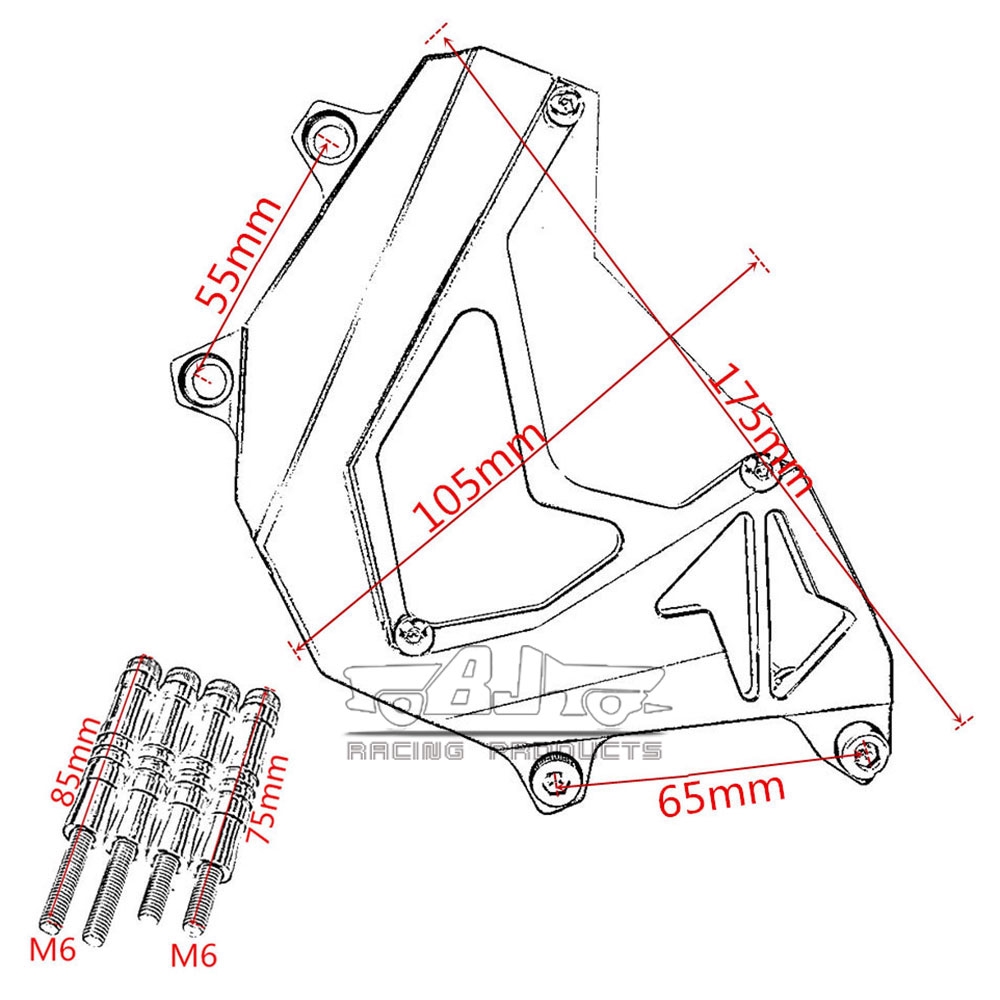 55mm
175mm
105mm
BJ
RACING PRODUCTS
65mm
85mm
75mm
M6
M6