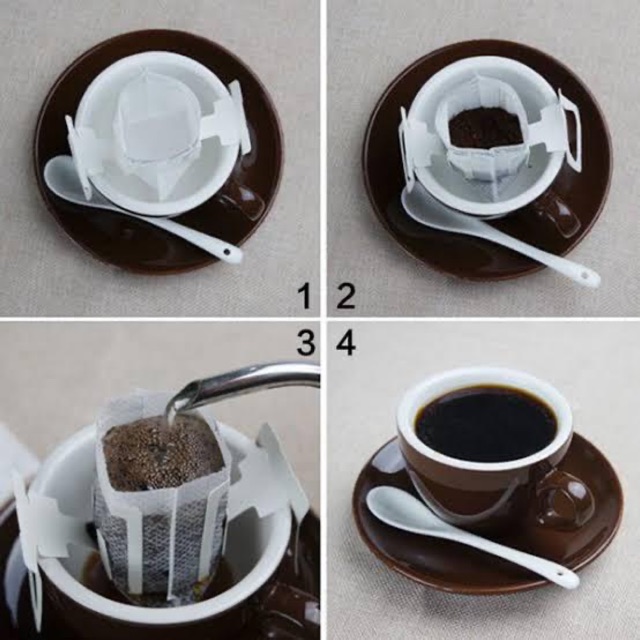 1 2
3 4