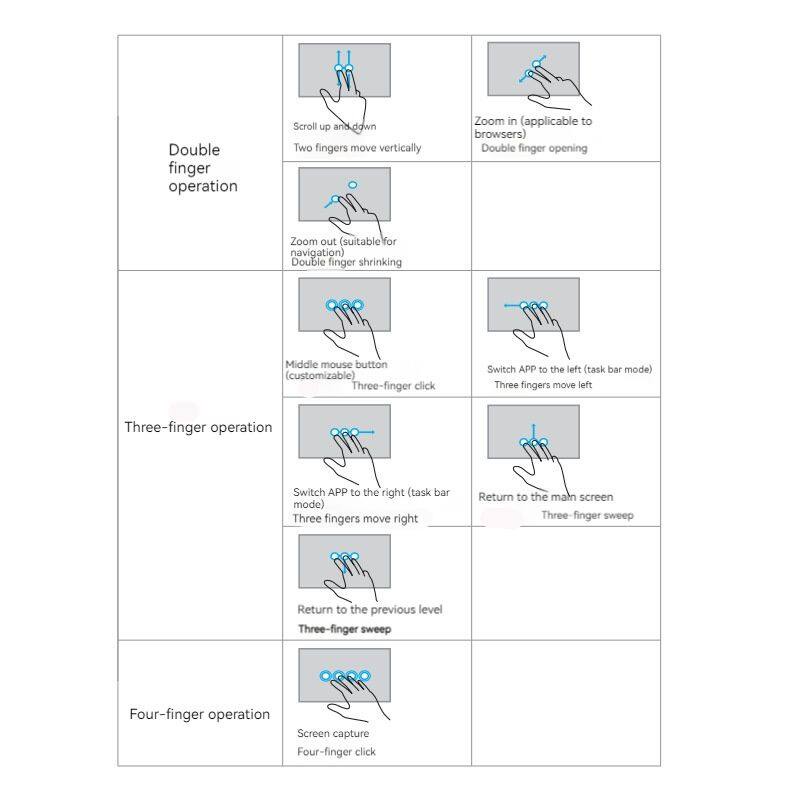 | | | |
|---|---|---|
| Double finger operation | Scroll up and down Two fingers move vertically | Zoom in (applicable to browsers) Double finger opening |
| | Zoom out (suitable for navigation) Double finger shrinking | |
| Three-finger operation | Middle mouse button (customizable) Three-finger click | Switch APP to the left (task bar mode) Three fingers move left |
| | Switch APP to the right (task bar mode) Three fingers move right | Return to the main screen Three-finger sweep |
| | Return to the previous level Three-finger sweep | |
| Four-finger operation | Screen capture Four-finger click | |