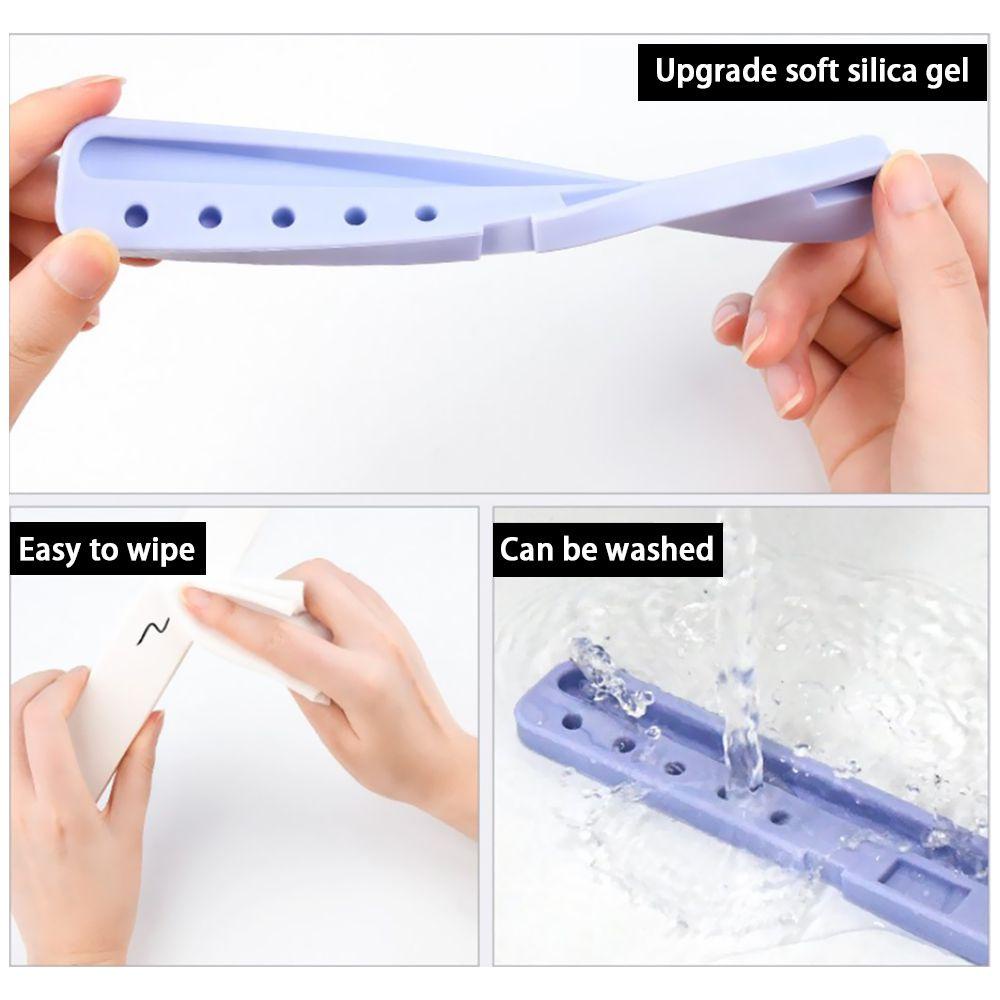 Upgrade soft silica gel

Easy to wipe

Can be washed