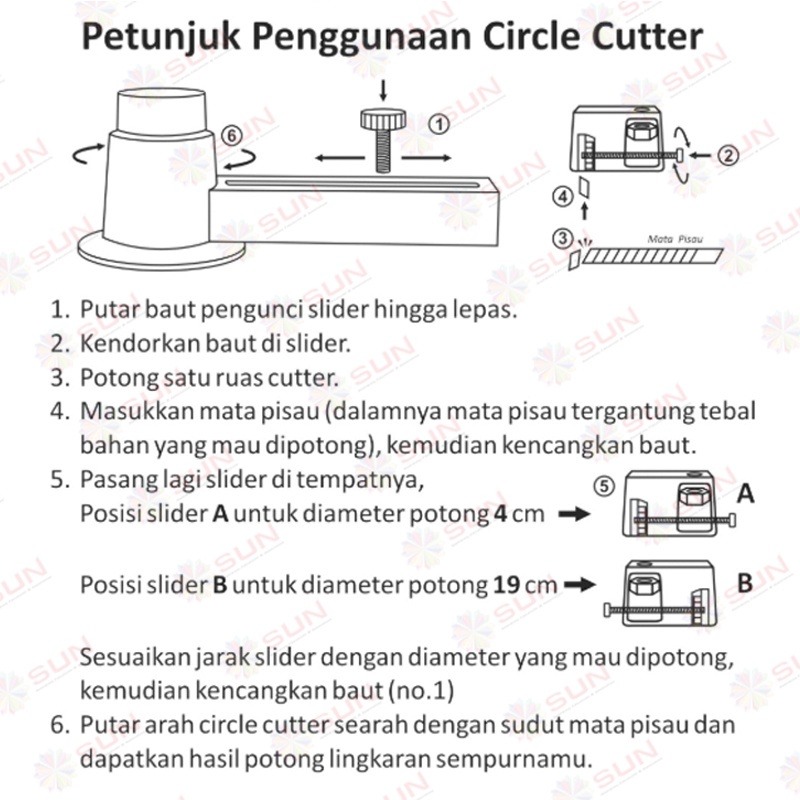 Petunjuk Penggunaan Circle Cutter

⑥ ① ② ④ ③ Mata Pisau

1. Putar baut pengunci slider hingga lepas.
2. Kendorkan baut di slider.
3. Potong satu ruas cutter.
4. Masukkan mata pisau (dalamnya mata pisau tergantung tebal bahan yang mau dipotong), kemudian kencangkan baut.
5. Pasang lagi slider di tempatnya,
Posisi slider **A** untuk diameter potong **4** cm ➡ ⑤ A

Posisi slider **B** untuk diameter potong **19** cm ➡ B

Sesuaikan jarak slider dengan diameter yang mau dipotong, kemudian kencangkan baut (no.1)
6. Putar arah circle cutter searah dengan sudut mata pisau dan dapatkan hasil potong lingkaran sempurnamu.

SUN