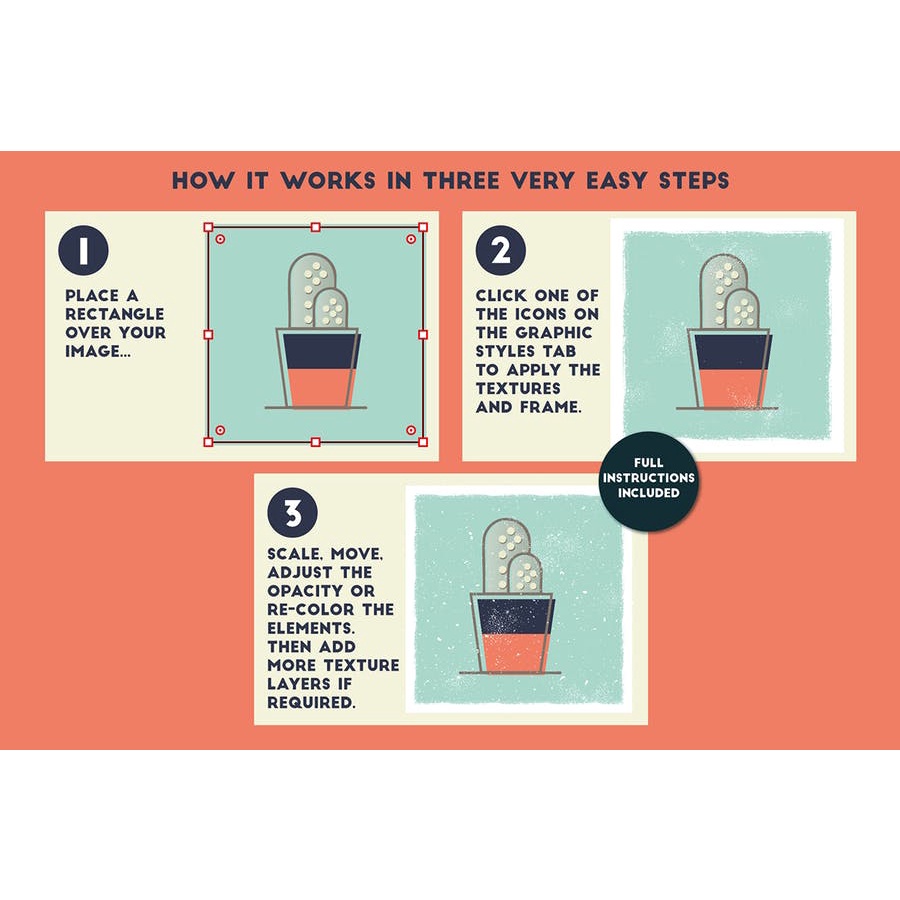 HOW IT WORKS IN THREE VERY EASY STEPS

1

PLACE A RECTANGLE OVER YOUR IMAGE...

2

CLICK ONE OF THE ICONS ON THE GRAPHIC STYLES TAB TO APPLY THE TEXTURES AND FRAME.

FULL INSTRUCTIONS INCLUDED

3

SCALE, MOVE, ADJUST THE OPACITY OR RE-COLOR THE ELEMENTS. THEN ADD MORE TEXTURE LAYERS IF REQUIRED.