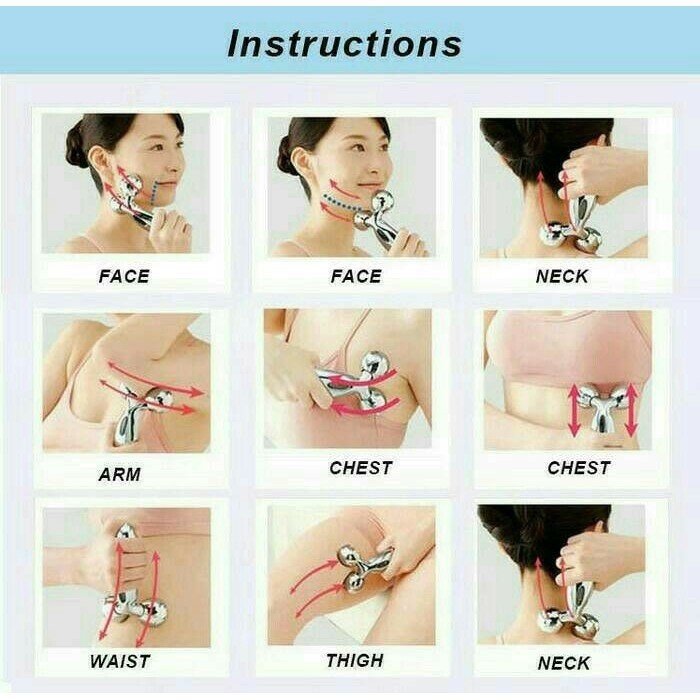 Instructions

FACE

FACE

NECK

ARM

CHEST

CHEST

WAIST

THIGH

NECK