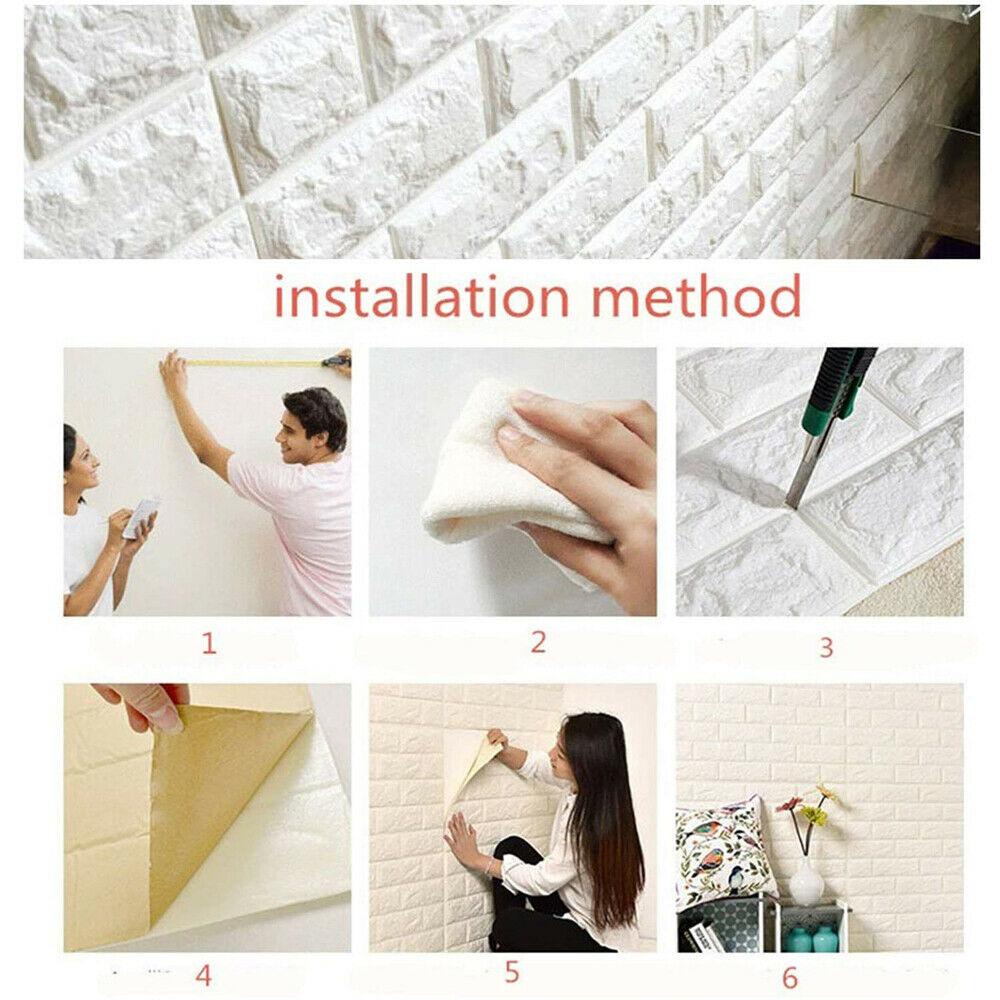 installation method

1

2

3

4

5

6