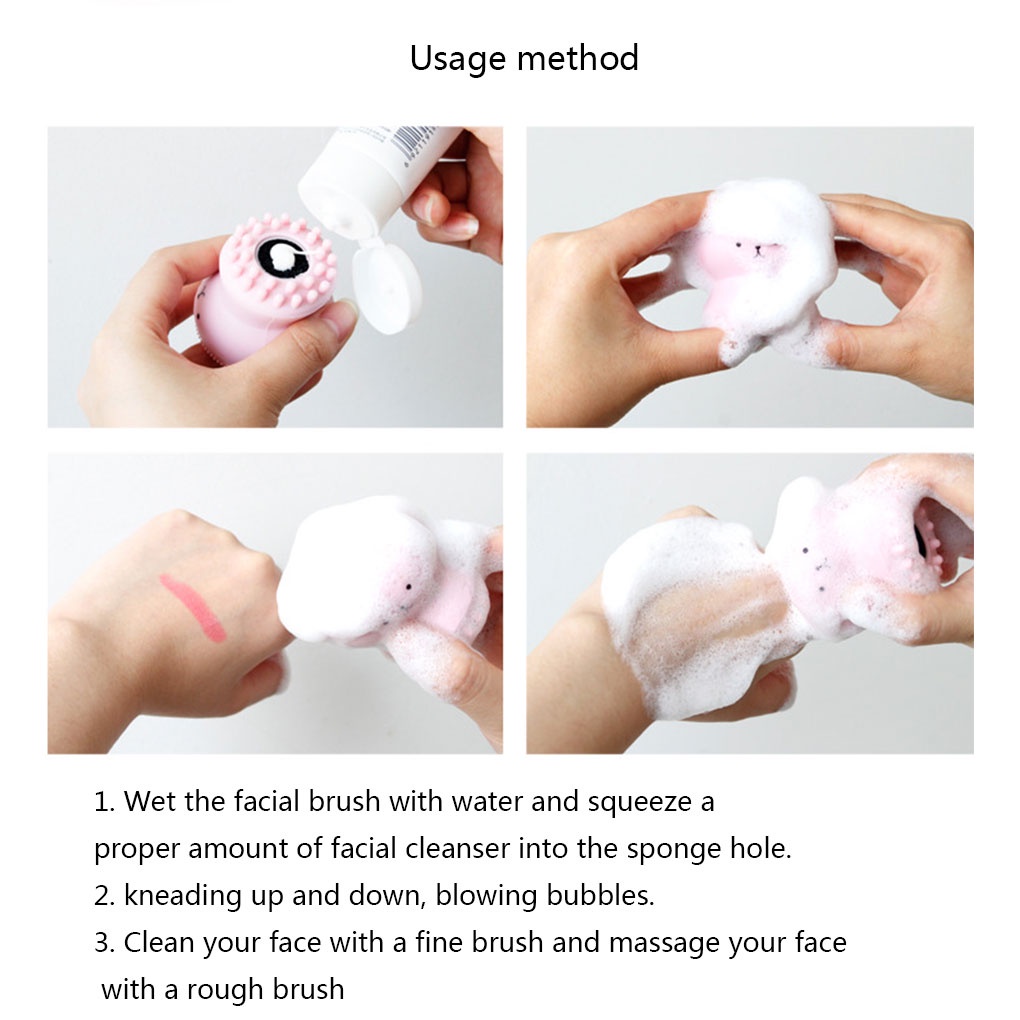 Usage method

1. Wet the facial brush with water and squeeze a proper amount of facial cleanser into the sponge hole.
2. kneading up and down, blowing bubbles.
3. Clean your face with a fine brush and massage your face with a rough brush