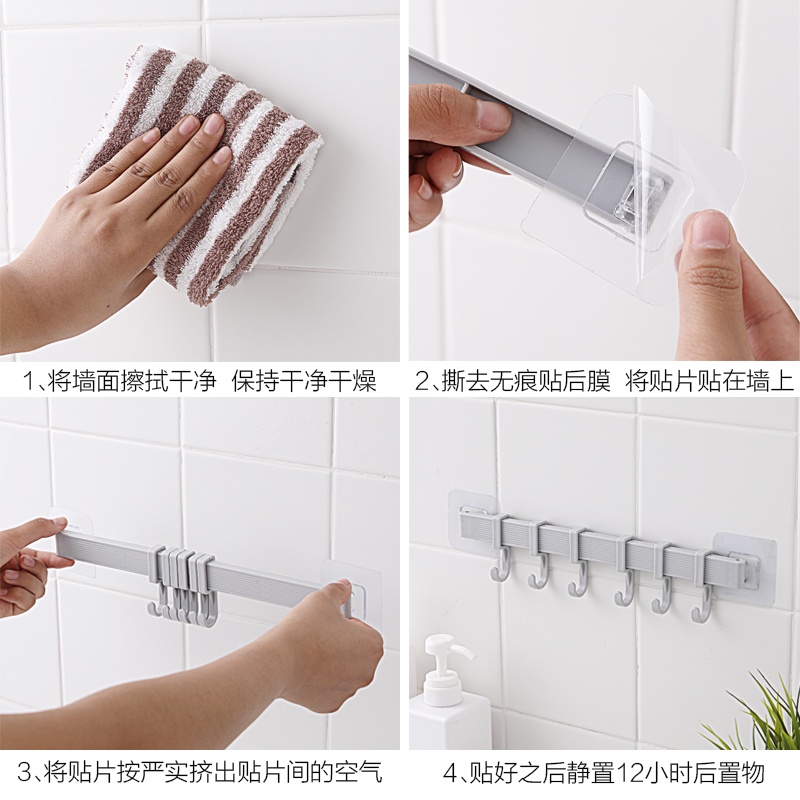 1、将墙面擦拭干净 保持干净干燥

2、撕去无痕贴后膜 将贴片贴在墙上

3、将贴片按严实挤出贴片间的空气

4、贴好之后静置12小时后置物