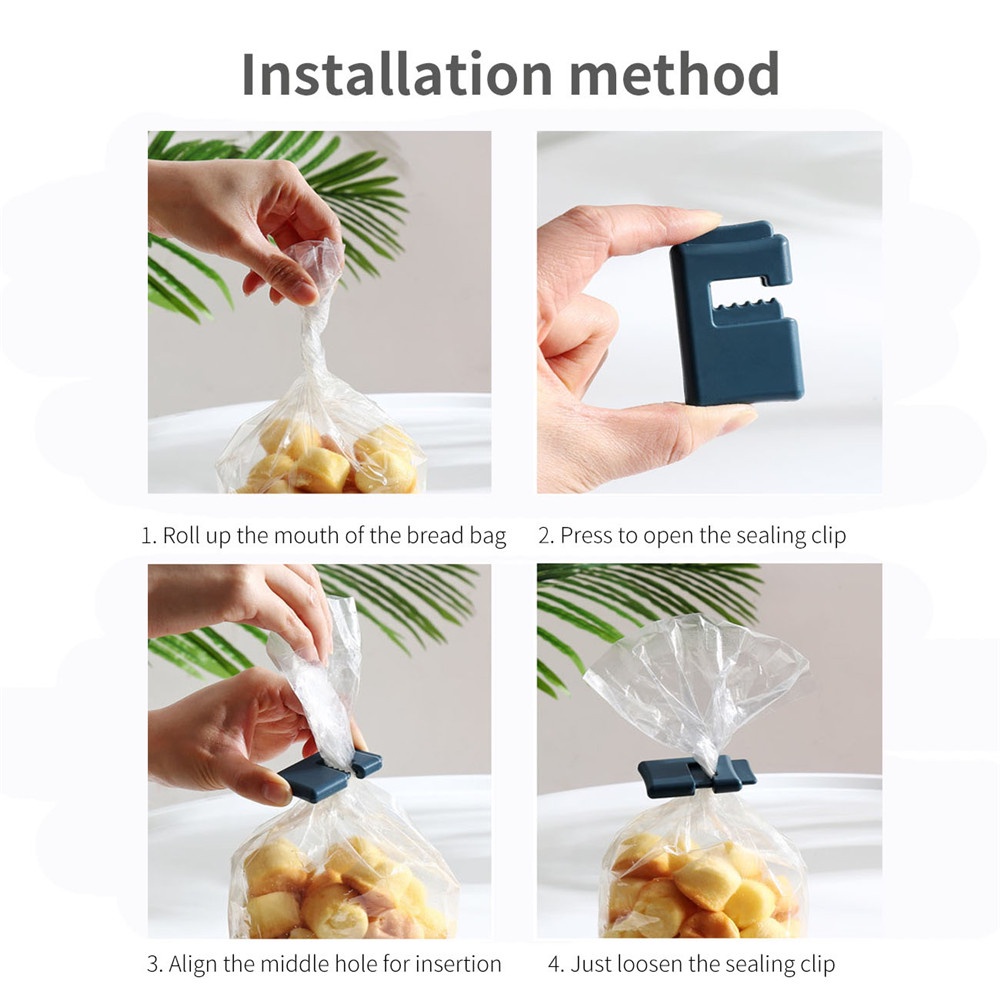 Installation method

1. Roll up the mouth of the bread bag

2. Press to open the sealing clip

3. Align the middle hole for insertion

4. Just loosen the sealing clip