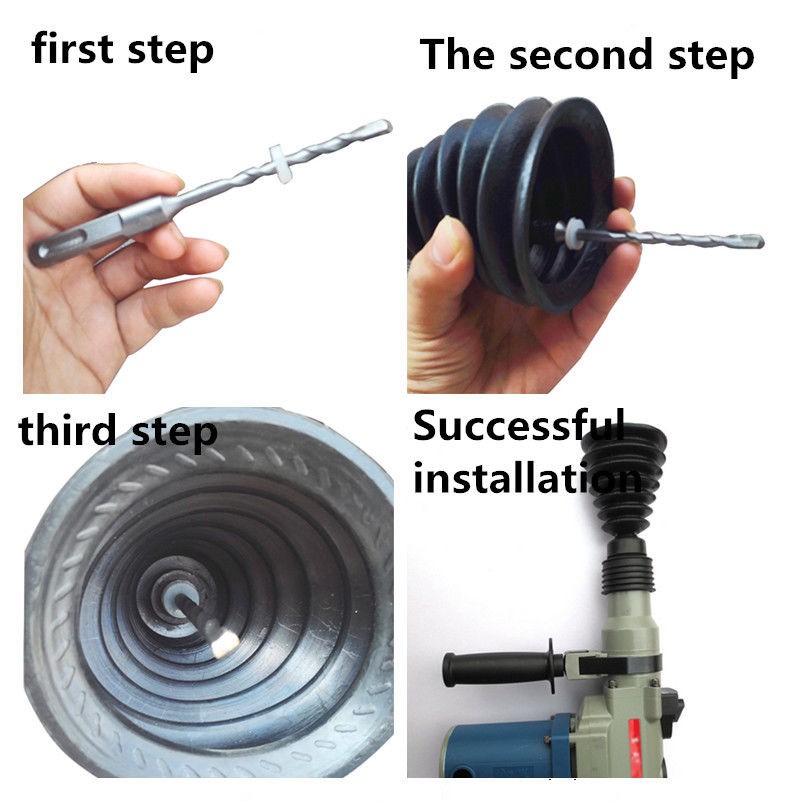 first step

The second step

third step

Successful installation