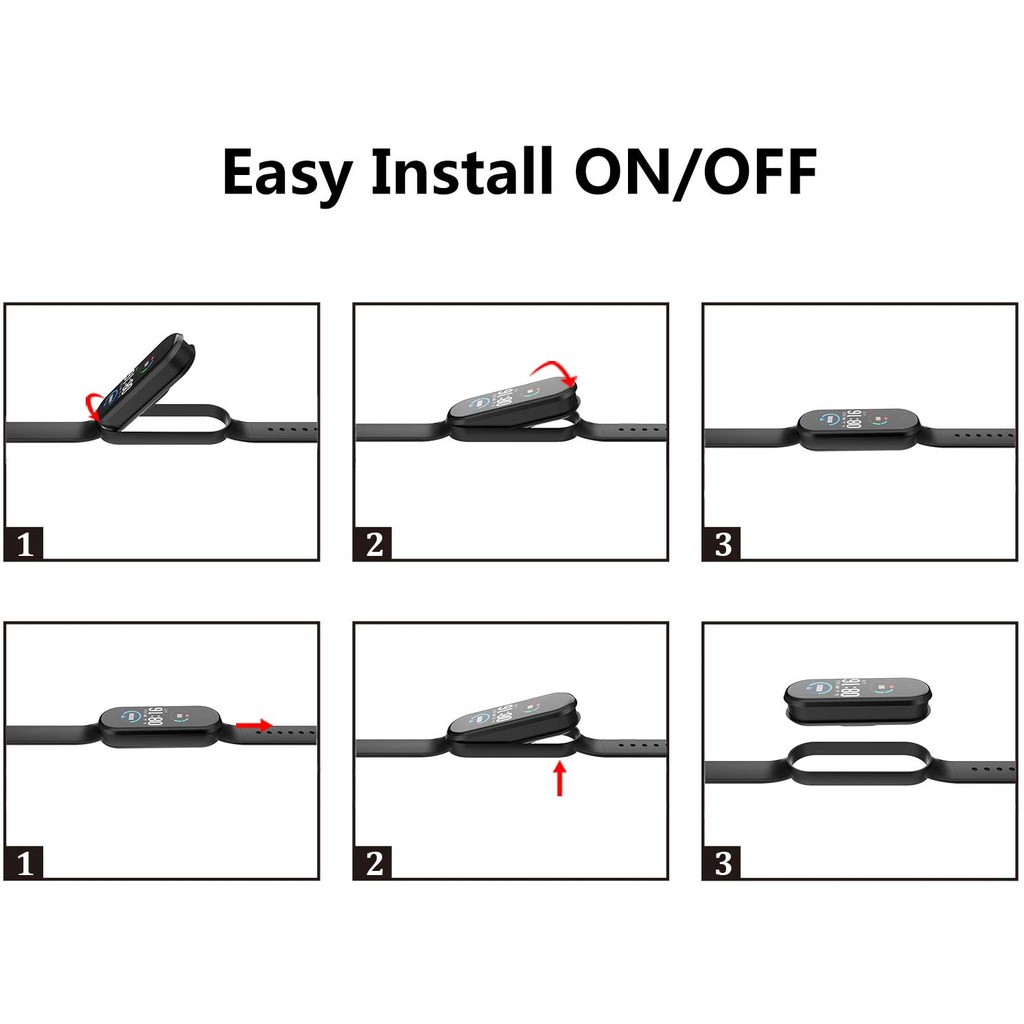 Easy Install ON/OFF

1

2

3

1

2

3