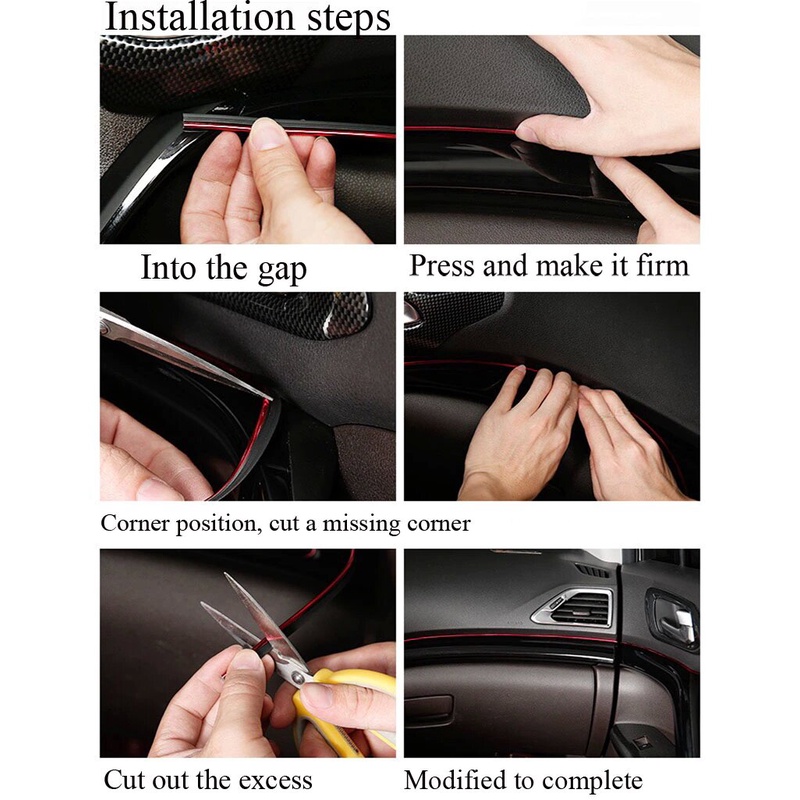 Installation steps

Into the gap

Press and make it firm

Corner position, cut a missing corner

Cut out the excess

Modified to complete