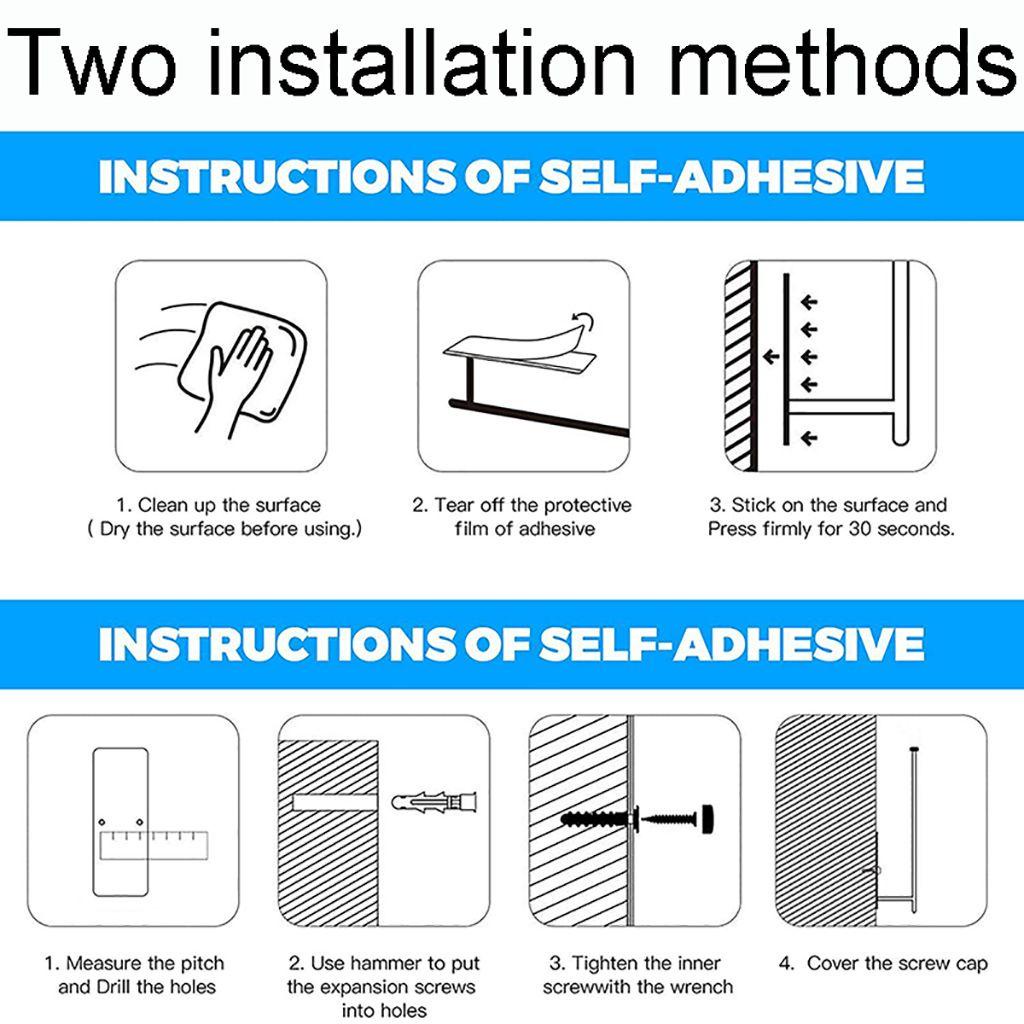 Two installation methods

INSTRUCTIONS OF SELF-ADHESIVE

1. Clean up the surface
( Dry the surface before using.)

2. Tear off the protective film of adhesive

3. Stick on the surface and Press firmly for 30 seconds.

INSTRUCTIONS OF SELF-ADHESIVE

1. Measure the pitch and Drill the holes

2. Use hammer to put the expansion screws into holes

3. Tighten the inner screwwith the wrench

4. Cover the screw cap