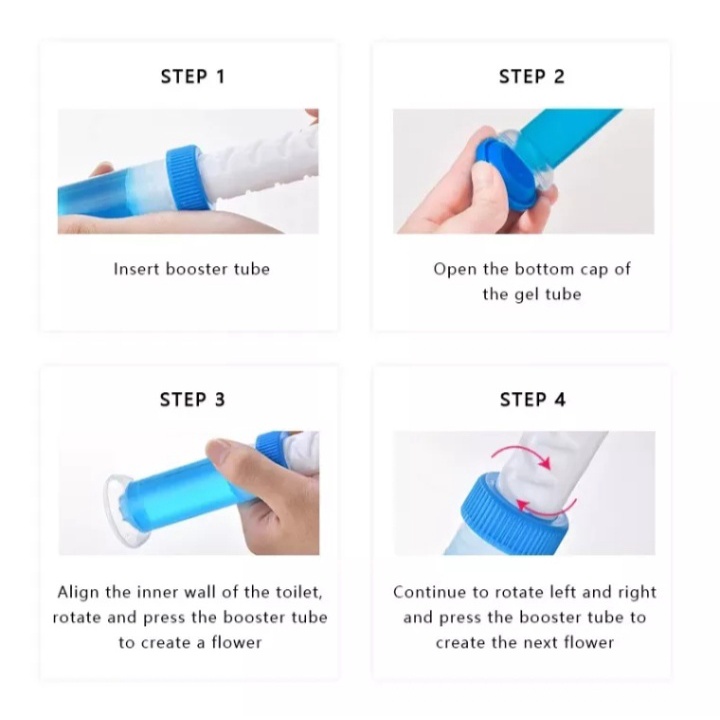 STEP 1

Insert booster tube

STEP 2

Open the bottom cap of the gel tube

STEP 3

Align the inner wall of the toilet, rotate and press the booster tube to create a flower

STEP 4

Continue to rotate left and right and press the booster tube to create the next flower