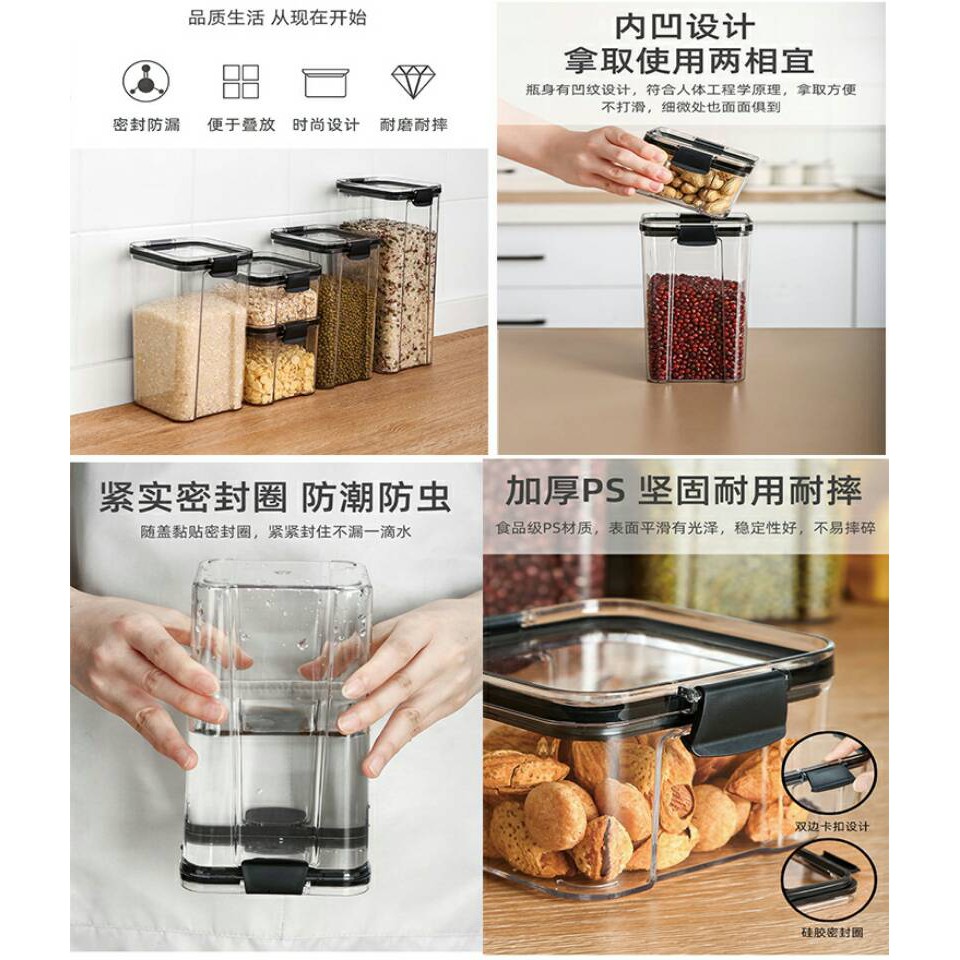 品质生活 从现在开始

密封防漏
便于叠放
时尚设计
耐磨耐摔

内凹设计
拿取使用两相宜

瓶身有凹纹设计，符合人体工程学原理，拿取方便不打滑，细微处也面面俱到

紧实密封圈 防潮防虫

随盖黏贴密封圈，紧紧封住不漏一滴水

加厚PS 坚固耐用耐摔

食品级PS材质，表面平滑有光泽，稳定性好，不易摔碎

双边卡扣设计

硅胶密封圈