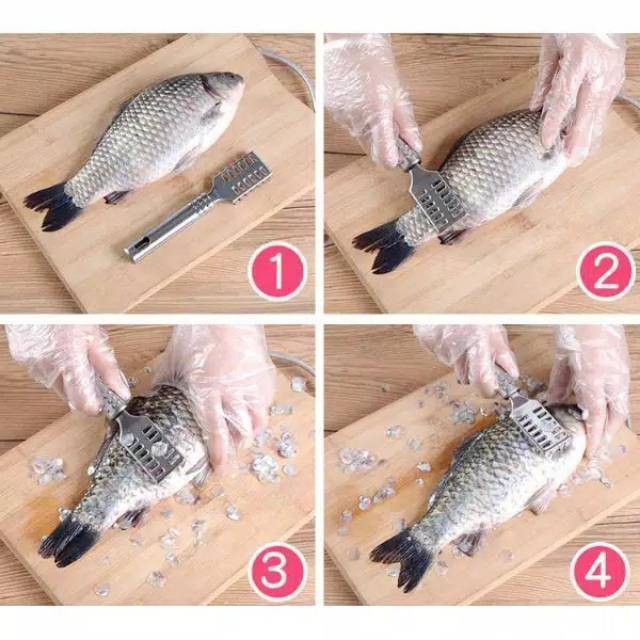 1

2

3

4