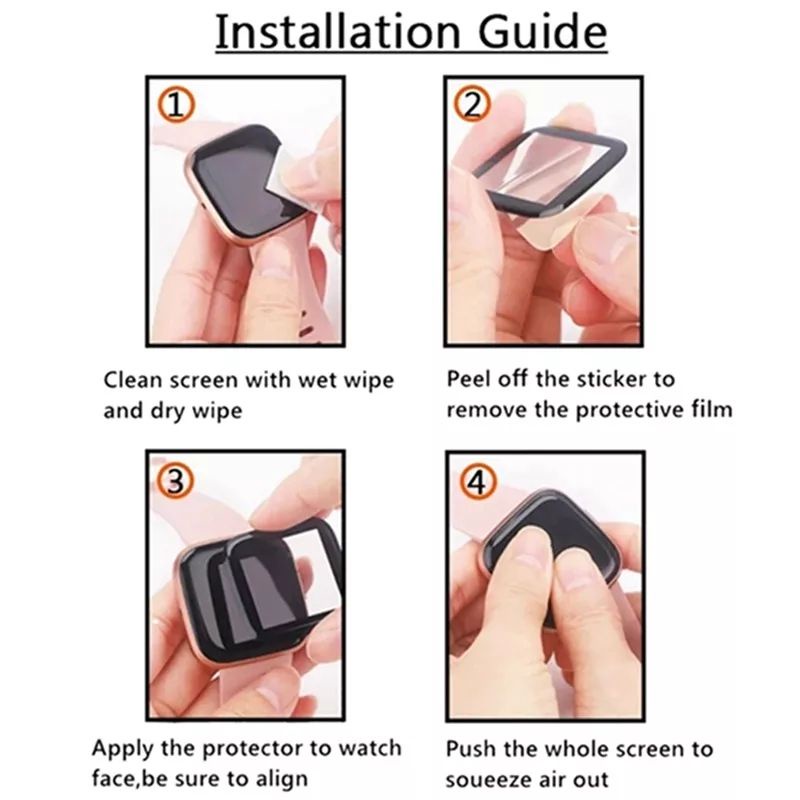 Installation Guide

1

Clean screen with wet wipe and dry wipe

2

Peel off the sticker to remove the protective film

3

Apply the protector to watch face,be sure to align

4

Push the whole screen to soueeze air out