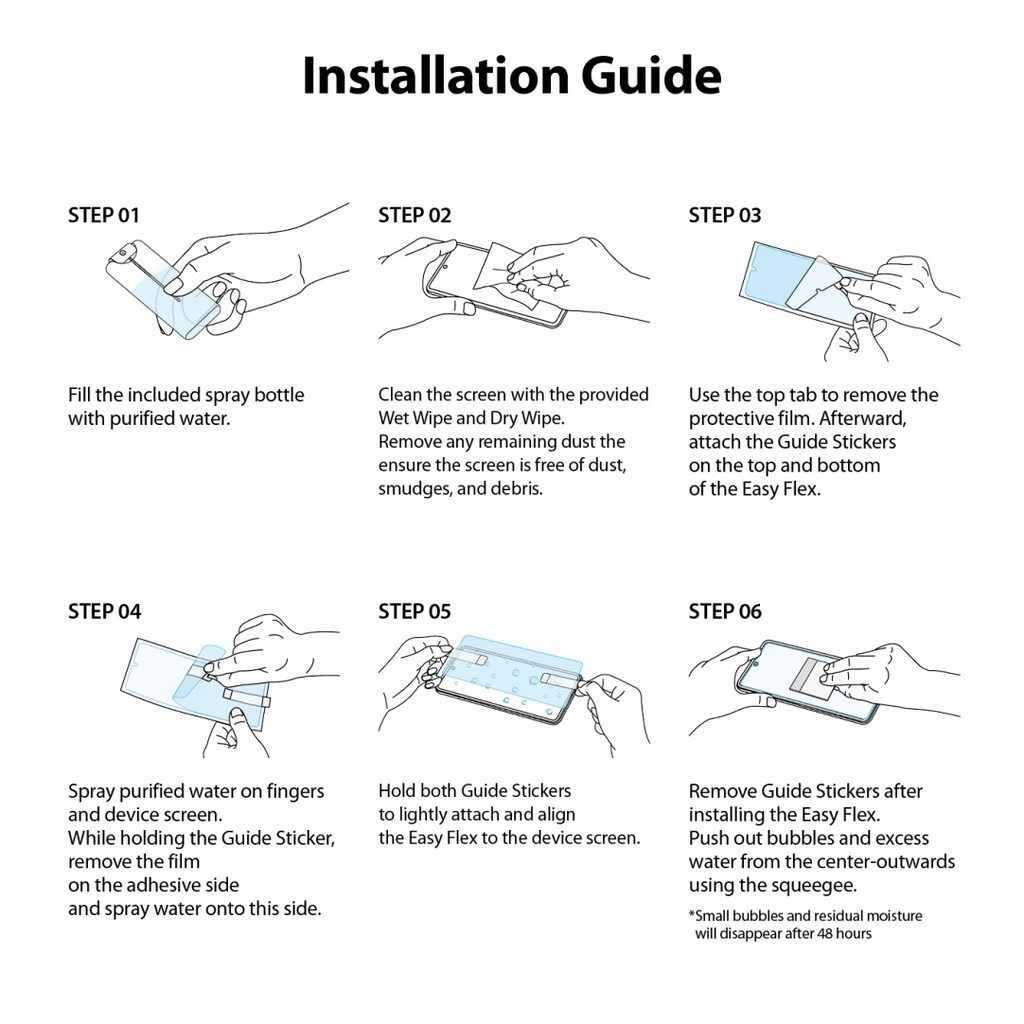 Installation Guide

STEP 01

Fill the included spray bottle with purified water.

STEP 02

Clean the screen with the provided Wet Wipe and Dry Wipe.
Remove any remaining dust the ensure the screen is free of dust, smudges, and debris.

STEP 03

Use the top tab to remove the protective film. Afterward, attach the Guide Stickers on the top and bottom of the Easy Flex.

STEP 04

Spray purified water on fingers and device screen.
While holding the Guide Sticker, remove the film on the adhesive side and spray water onto this side.

STEP 05

Hold both Guide Stickers to lightly attach and align the Easy Flex to the device screen.

STEP 06

Remove Guide Stickers after installing the Easy Flex.
Push out bubbles and excess water from the center-outwards using the squeegee.

*Small bubbles and residual moisture will disappear after 48 hours