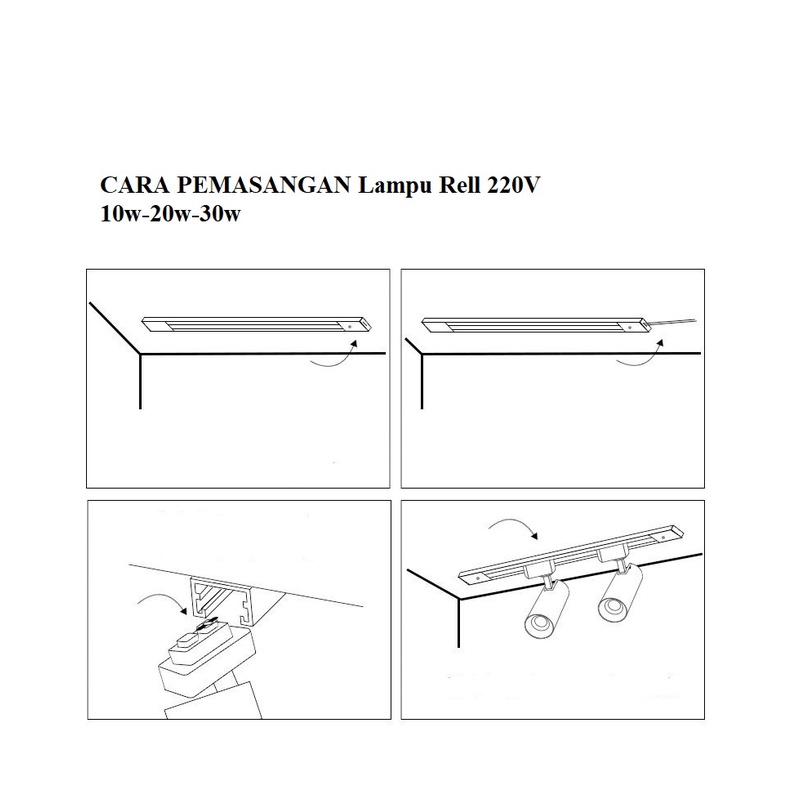 CARA PEMASANGAN Lampu Rell 220V
10w-20w-30w