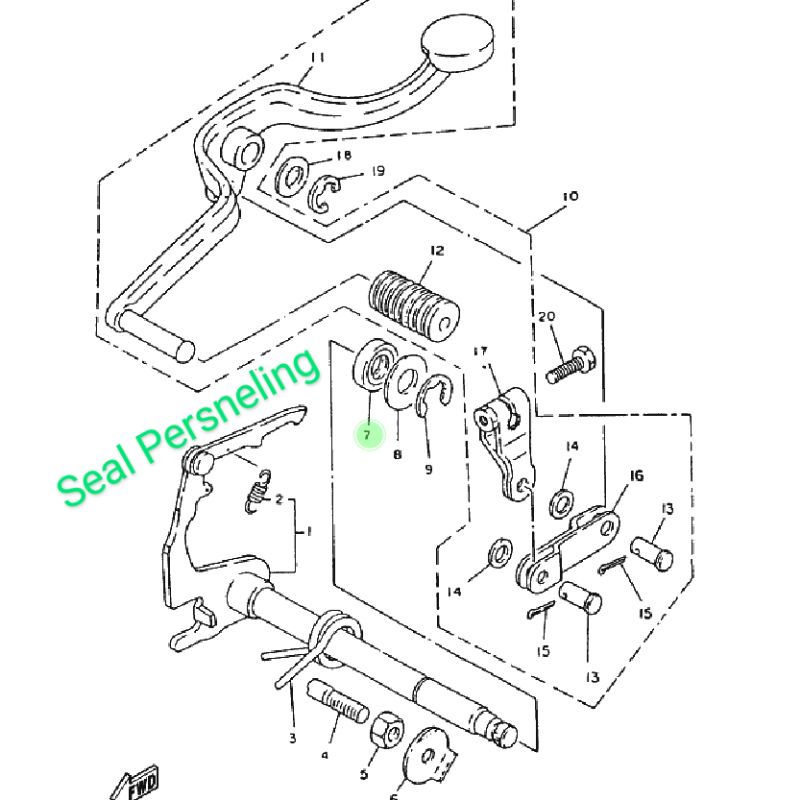 11
18
19
10
12
20
17
Seal Persneling
7
8
9
14
16
13
2
1
14
15
15
13
3
4
5
6
FWD