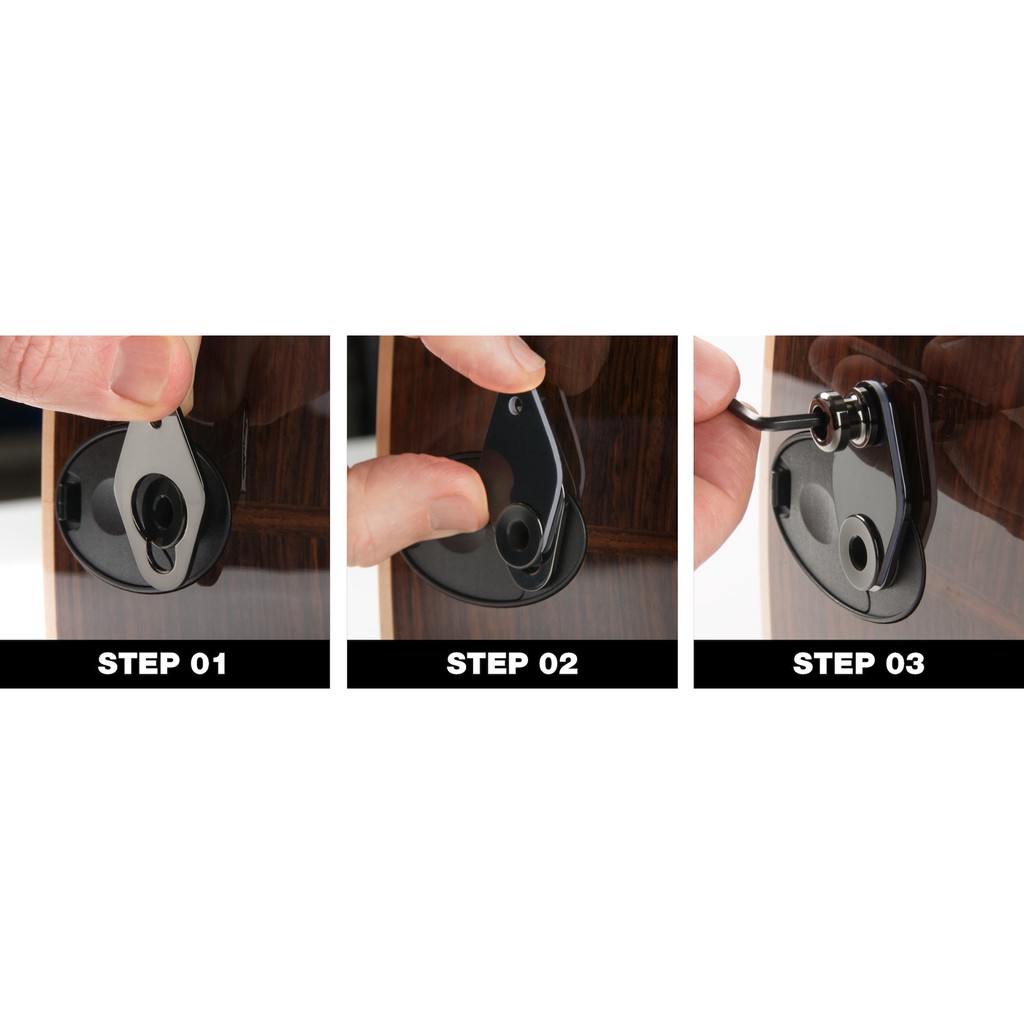 STEP 01

STEP 02

STEP 03