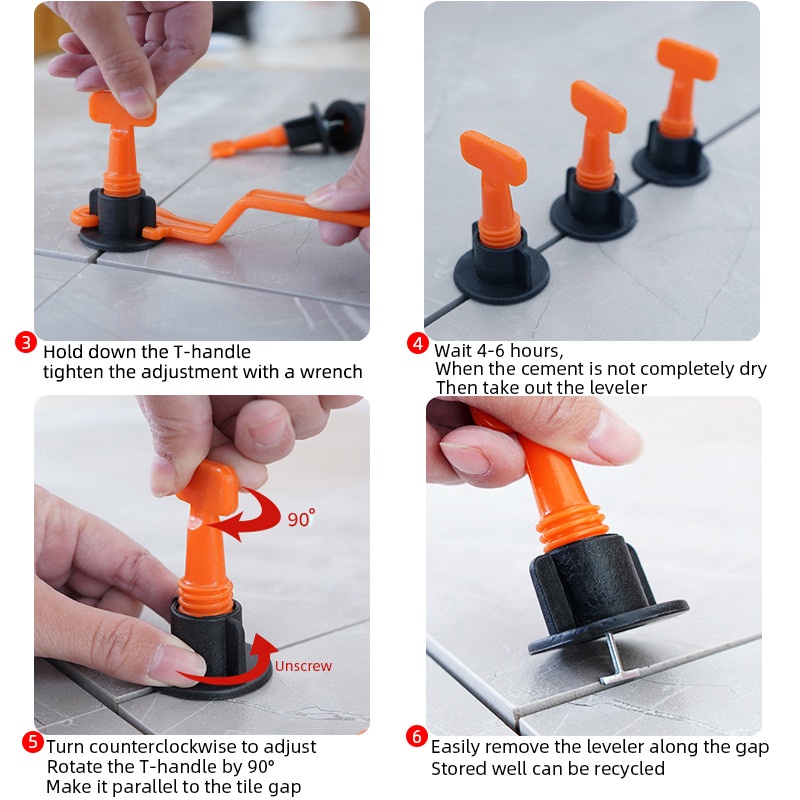 3 Hold down the T-handle tighten the adjustment with a wrench

4 Wait 4-6 hours,
When the cement is not completely dry
Then take out the leveler

90°

Unscrew

5 Turn counterclockwise to adjust
Rotate the T-handle by 90°
Make it parallel to the tile gap

6 Easily remove the leveler along the gap
Stored well can be recycled