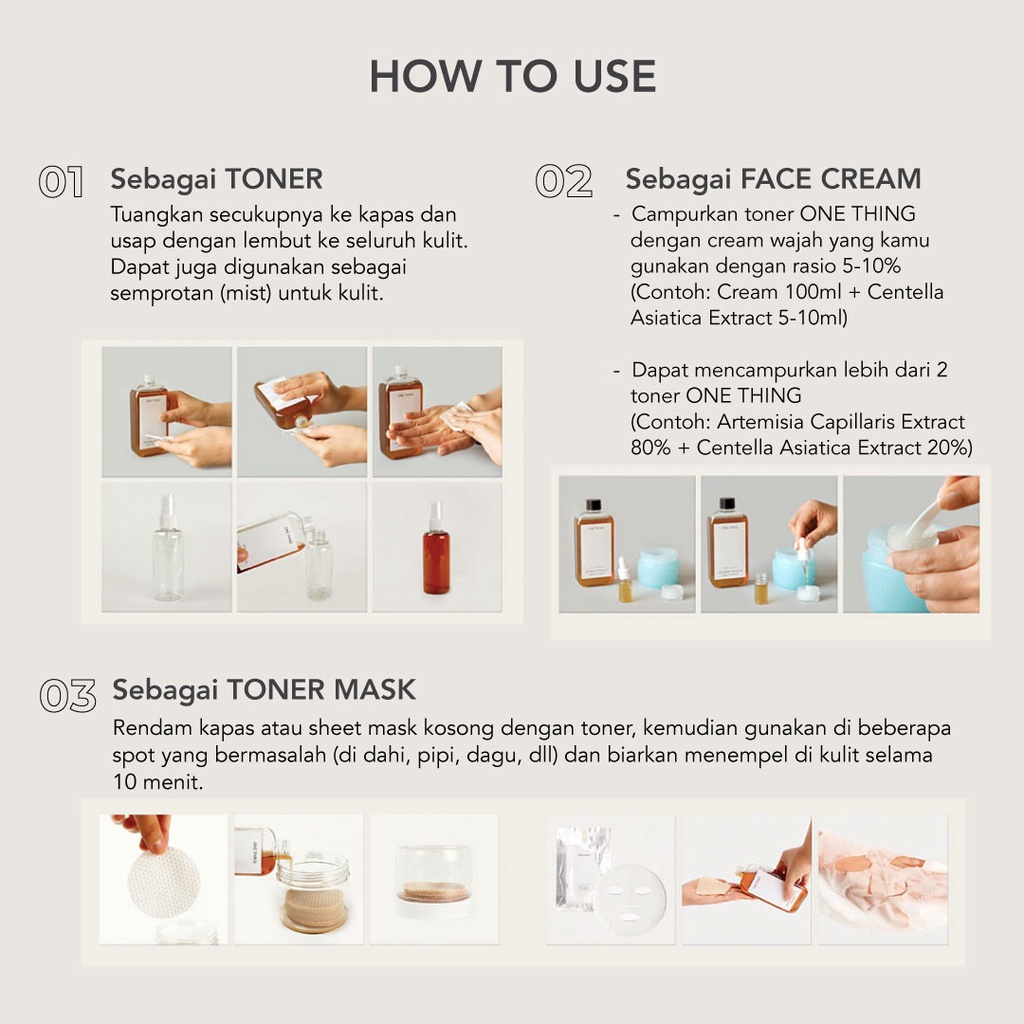 HOW TO USE

01 Sebagai TONER

Tuangkan secukupnya ke kapas dan usap dengan lembut ke seluruh kulit. Dapat juga digunakan sebagai semprotan (mist) untuk kulit.

02 Sebagai FACE CREAM

- Campurkan toner ONE THING dengan cream wajah yang kamu gunakan dengan rasio 5-10% (Contoh: Cream 100ml + Centella Asiatica Extract 5-10ml)

- Dapat mencampurkan lebih dari 2 toner ONE THING (Contoh: Artemisia Capillaris Extract 80% + Centella Asiatica Extract 20%)

03 Sebagai TONER MASK

Rendam kapas atau sheet mask kosong dengan toner, kemudian gunakan di beberapa spot yang bermasalah (di dahi, pipi, dagu, dll) dan biarkan menempel di kulit selama 10 menit.