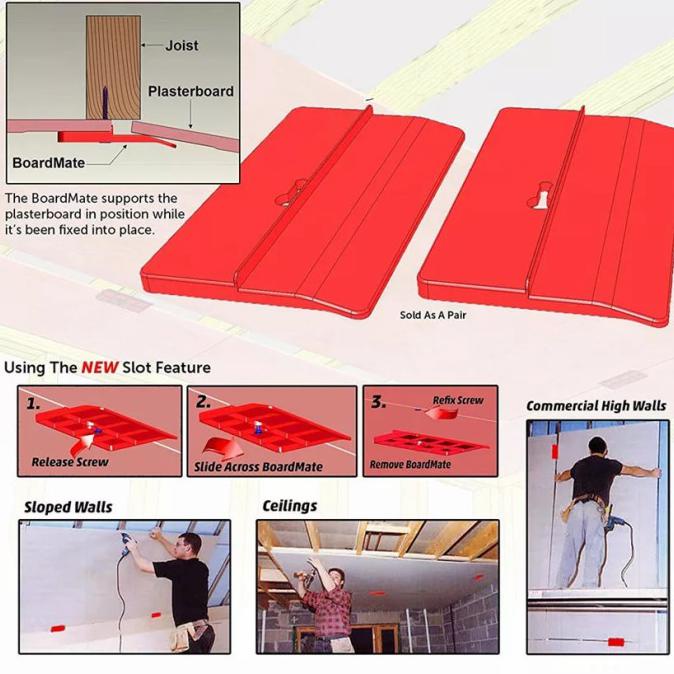 Joist

Plasterboard

BoardMate

The BoardMate supports the plasterboard in position while it's been fixed into place.

Sold As A Pair

Using The NEW Slot Feature

1.
Release Screw

2.
Slide Across BoardMate

3.
Refix Screw
Remove BoardMate

Commercial High Walls

Sloped Walls

Ceilings