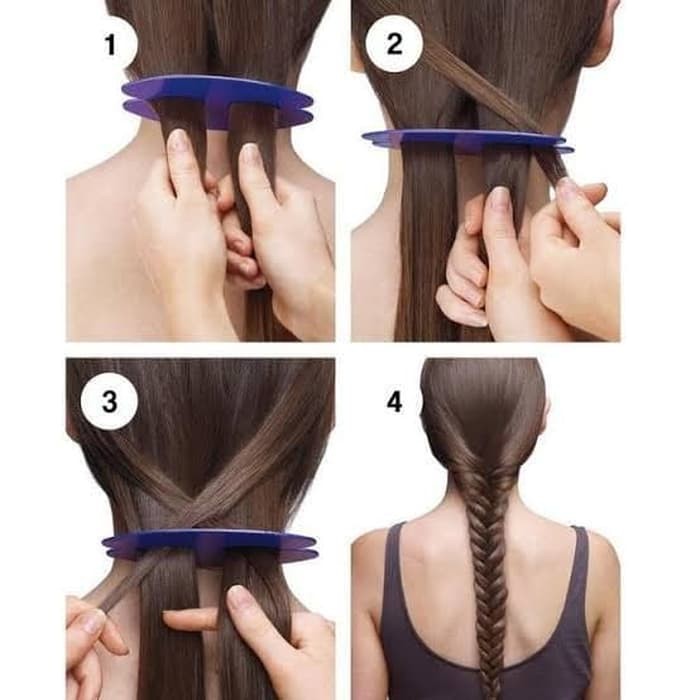 1

2

3

4