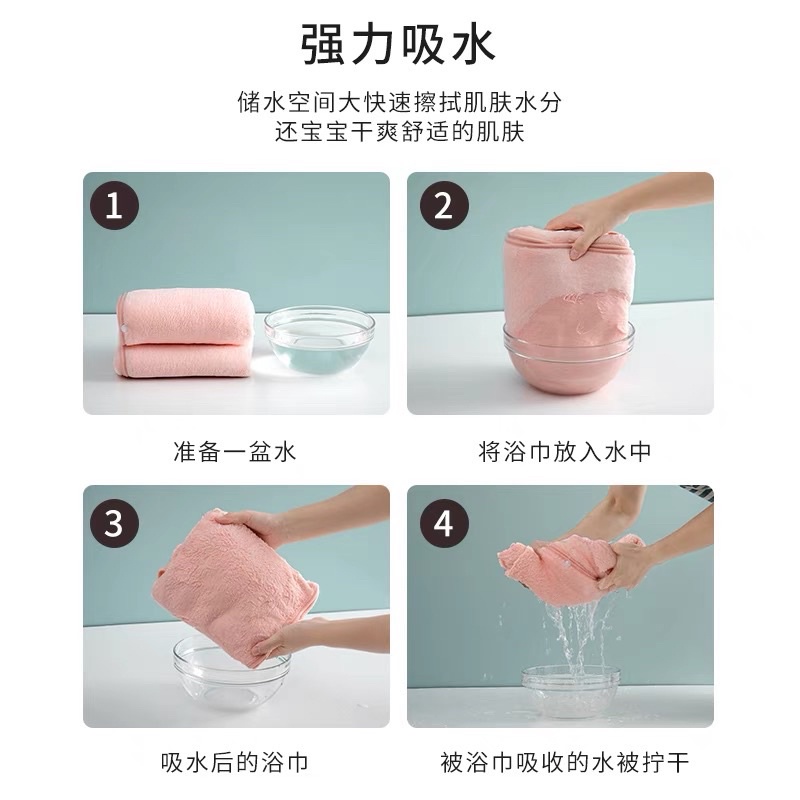 强力吸水

储水空间大快速擦拭肌肤水分
还宝宝干爽舒适的肌肤

1

准备一盆水

2

将浴巾放入水中

3

吸水后的浴巾

4

被浴巾吸收的水被拧干