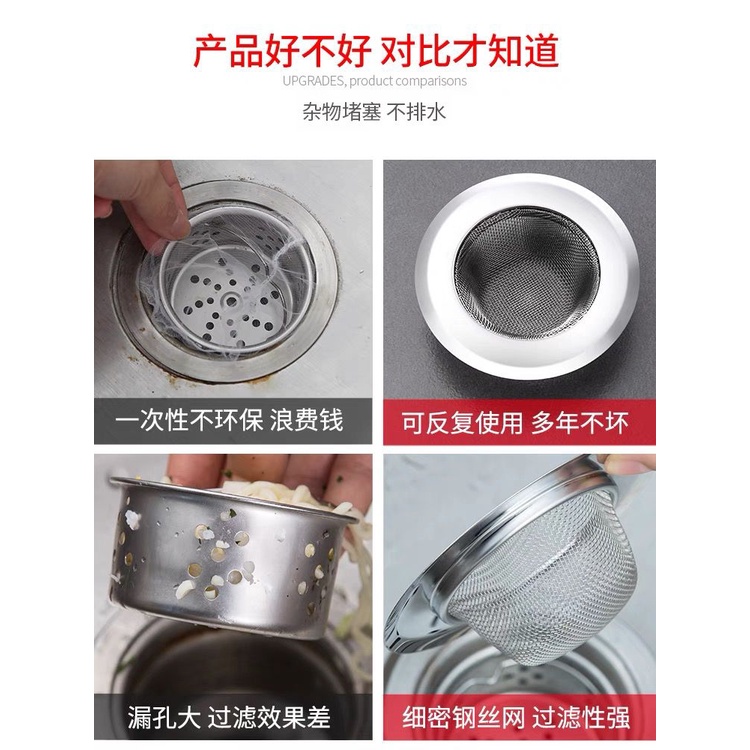 产品好不好 对比才知道
UPGRADES, product comparisons
杂物堵塞 不排水

一次性不环保 浪费钱

可反复使用 多年不坏

漏孔大 过滤效果差

细密钢丝网 过滤性强