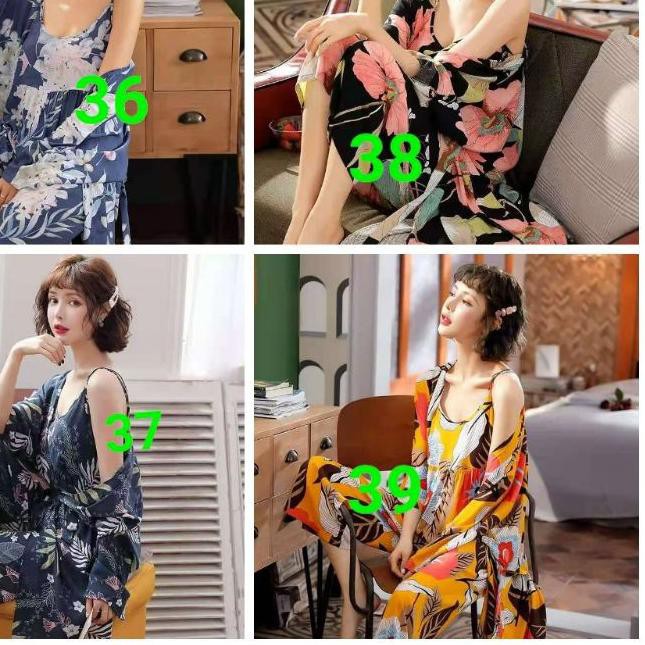 36

38

37

39