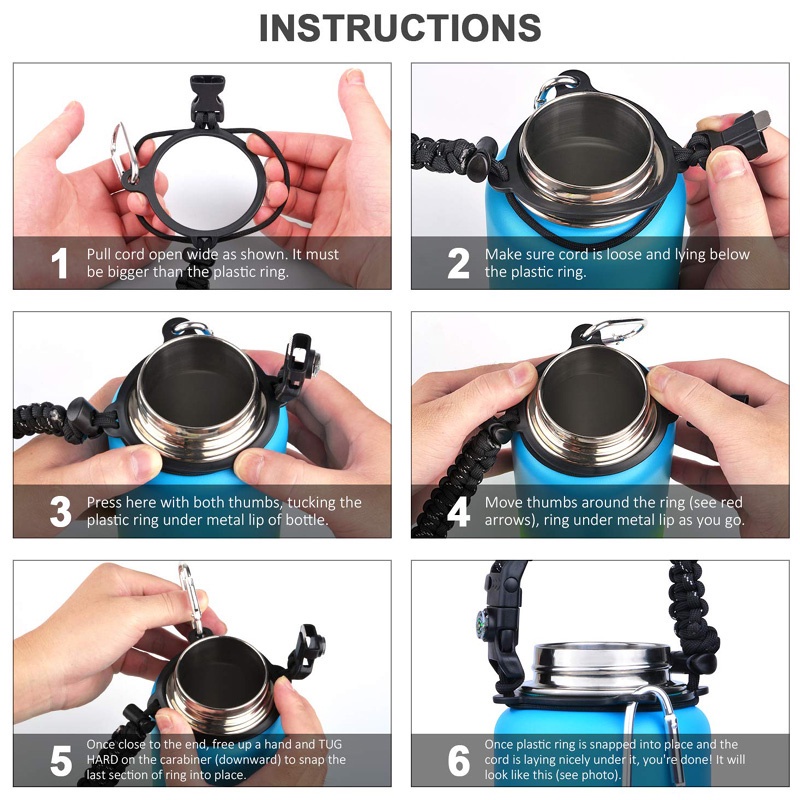 INSTRUCTIONS

1 Pull cord open wide as shown. It must be bigger than the plastic ring.

2 Make sure cord is loose and lying below the plastic ring.

3 Press here with both thumbs, tucking the plastic ring under metal lip of bottle.

4 Move thumbs around the ring (see red arrows), ring under metal lip as you go.

5 Once close to the end, free up a hand and TUG HARD on the carabiner (downward) to snap the last section of ring into place.

6 Once plastic ring is snapped into place and the cord is laying nicely under it, you're done! It will look like this (see photo).