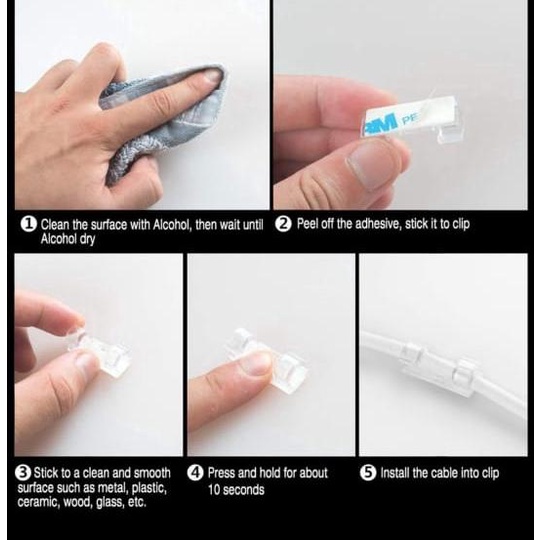 3M PE

1 Clean the surface with Alcohol, then wait until Alcohol dry

2 Peel off the adhesive, stick it to clip

3 Stick to a clean and smooth surface such as metal, plastic, ceramic, wood, glass, etc.

4 Press and hold for about 10 seconds

5 Install the cable into clip