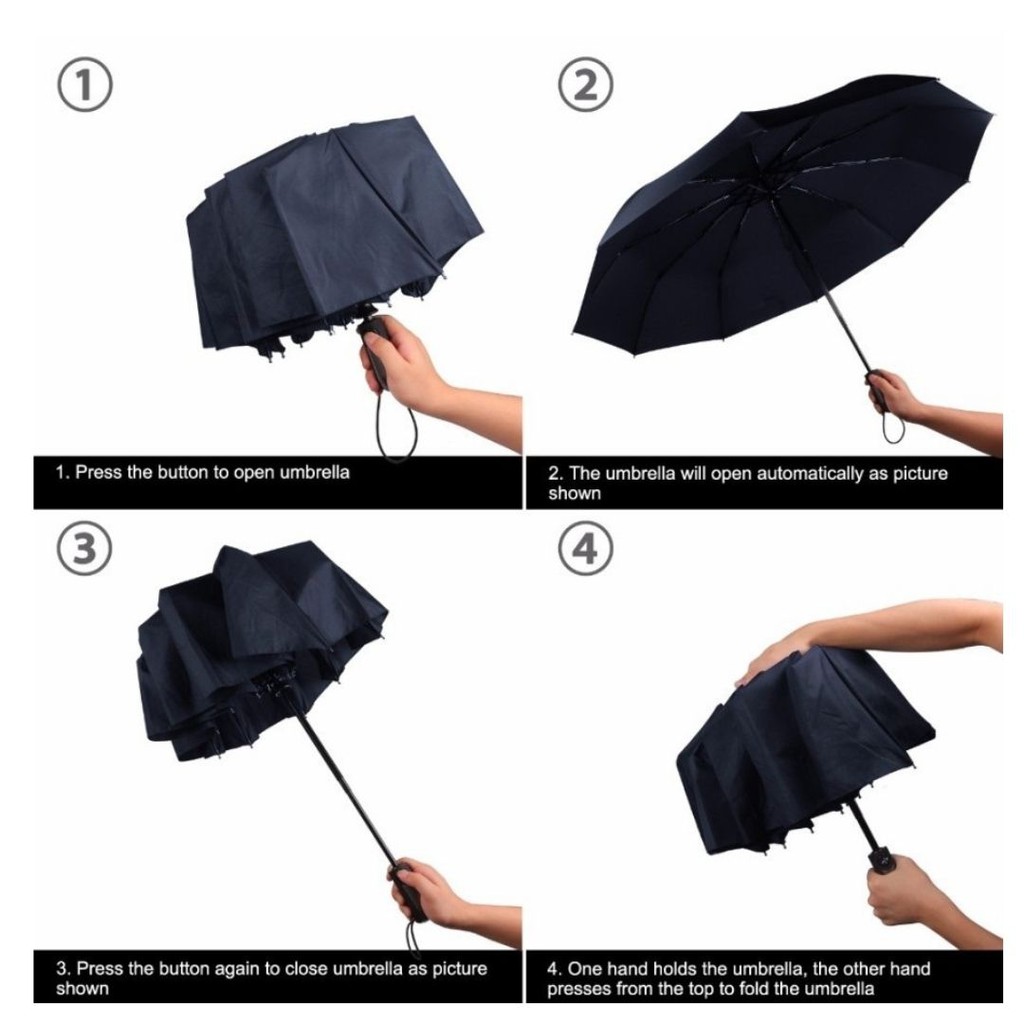 ①

1. Press the button to open umbrella

②

2. The umbrella will open automatically as picture shown

③

3. Press the button again to close umbrella as picture shown

④

4. One hand holds the umbrella, the other hand presses from the top to fold the umbrella