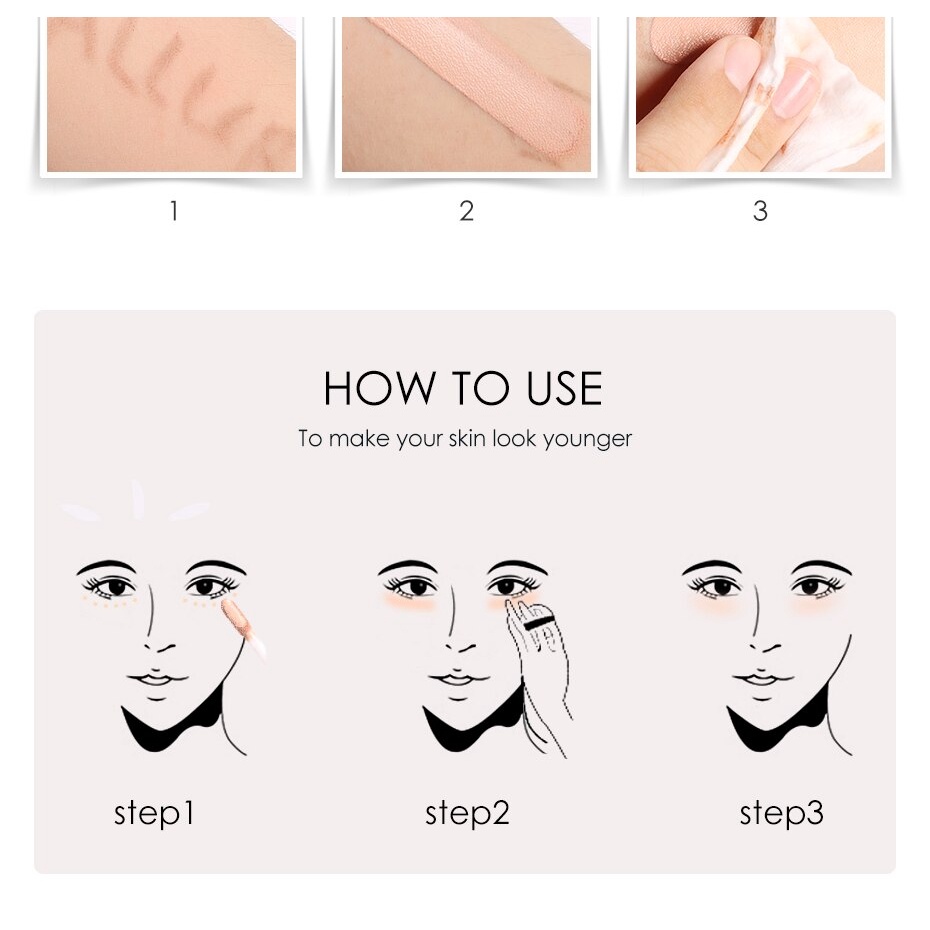 1

2

3

HOW TO USE

To make your skin look younger

step1

step2

step3