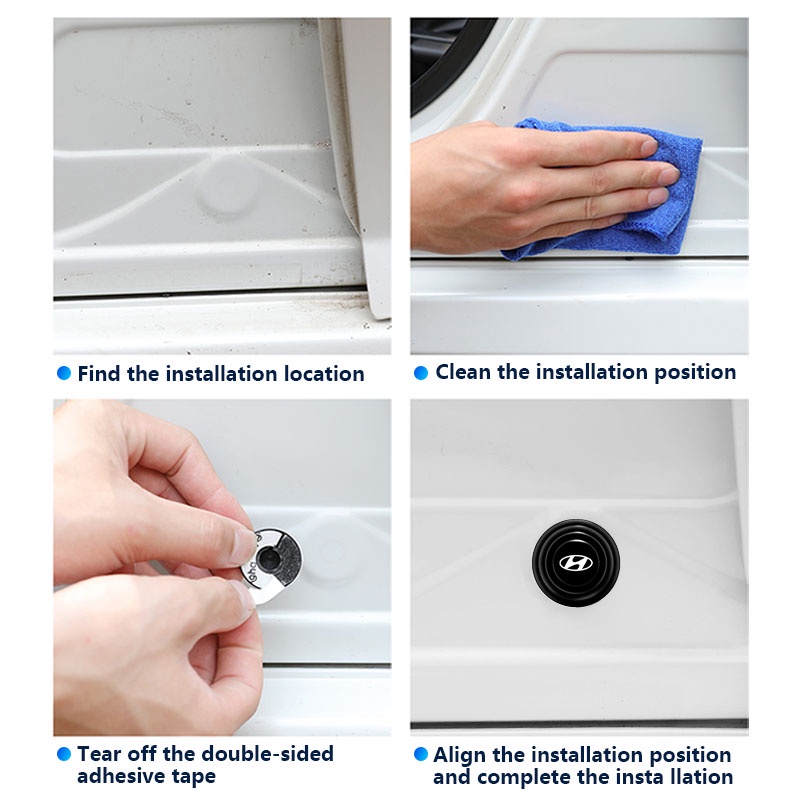 Find the installation location

Clean the installation position

Tear off the double-sided adhesive tape

Align the installation position and complete the insta llation