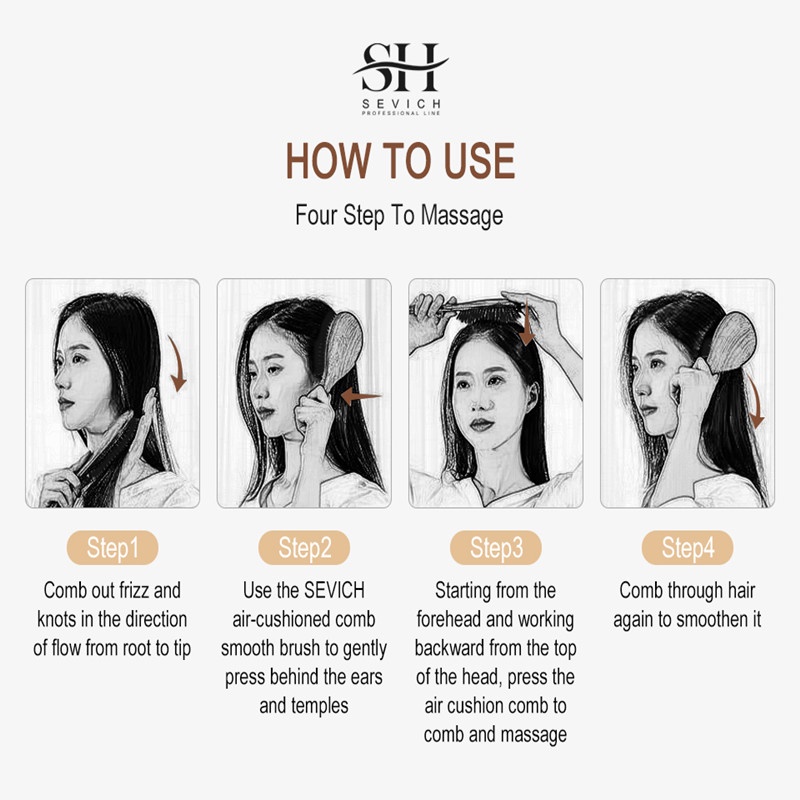 SH
SEVICH
PROFESSIONAL LINE

HOW TO USE

Four Step To Massage

Step1

Comb out frizz and knots in the direction of flow from root to tip

Step2

Use the SEVICH air-cushioned comb smooth brush to gently press behind the ears and temples

Step3

Starting from the forehead and working backward from the top of the head, press the air cushion comb to comb and massage

Step4

Comb through hair again to smoothen it