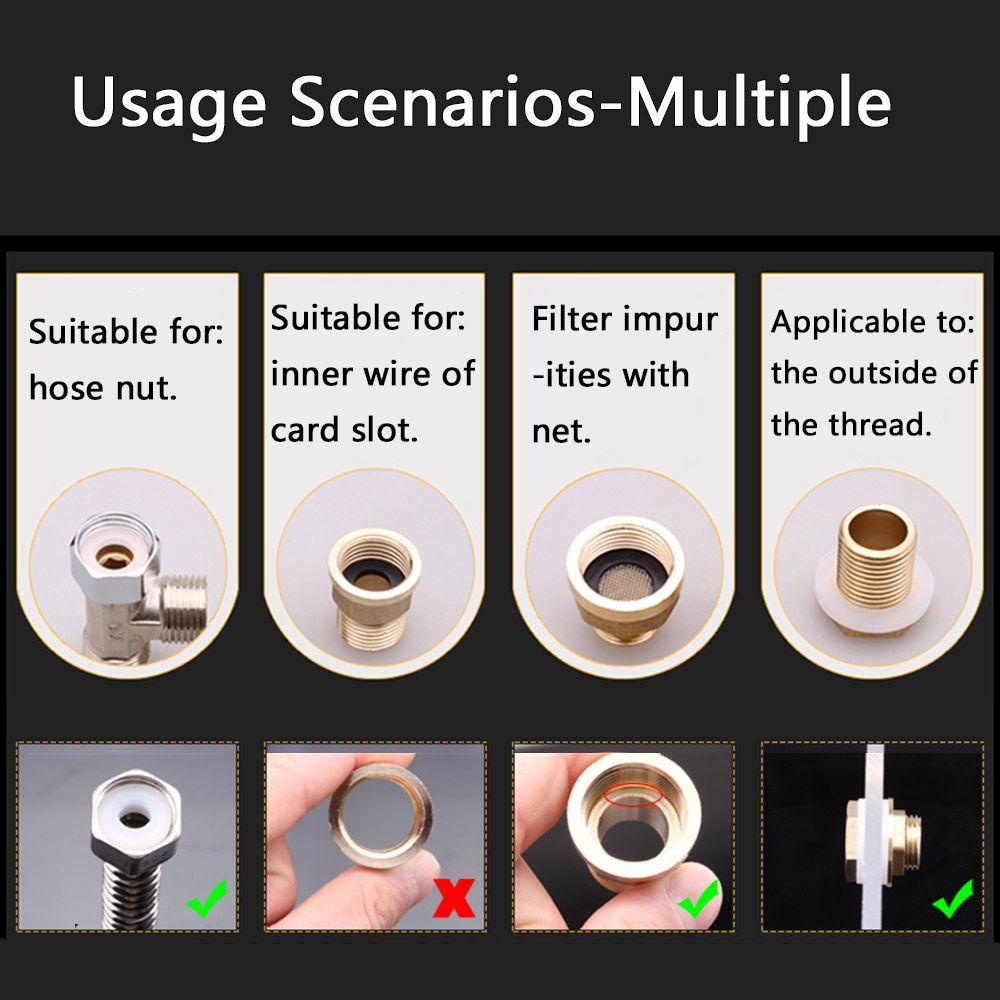 Usage Scenarios-Multiple

Suitable for: hose nut.

Suitable for: inner wire of card slot.

Filter impur -ities with net.

Applicable to: the outside of the thread.