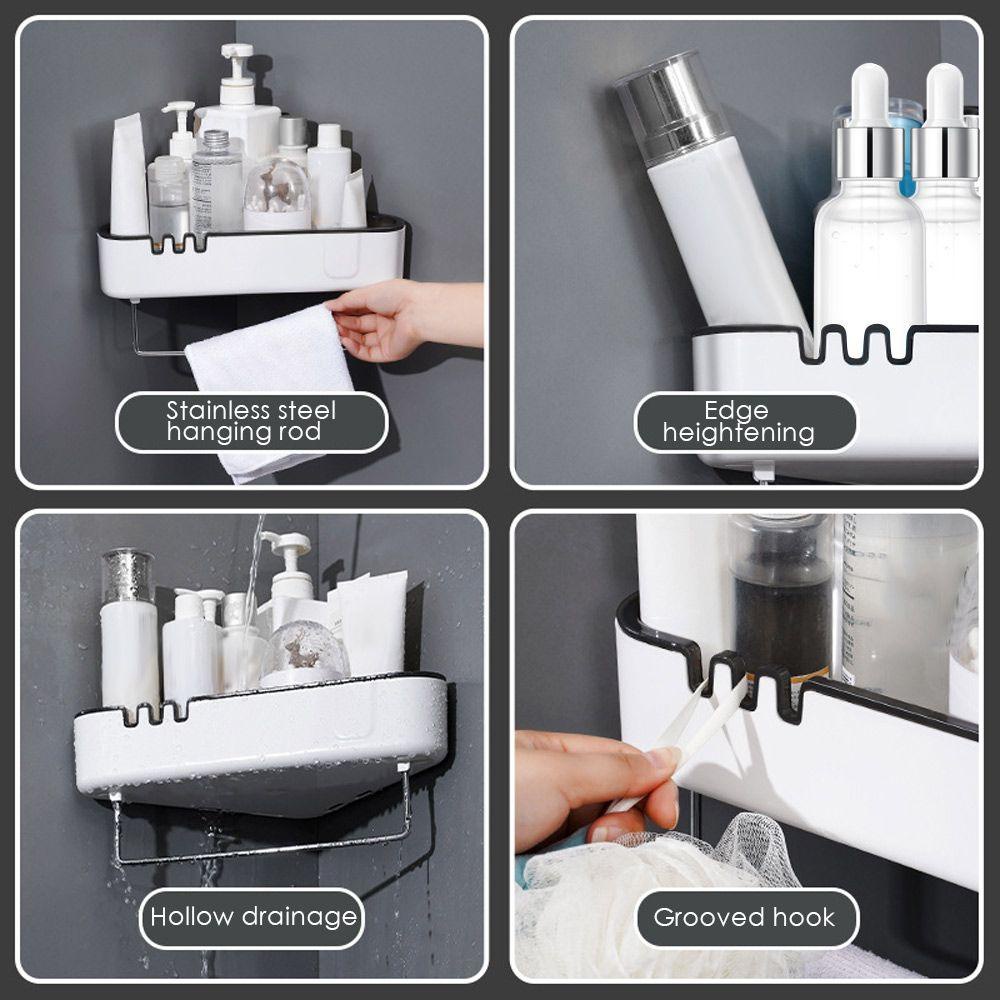 Stainless steel hanging rod

Edge heightening

Hollow drainage

Grooved hook