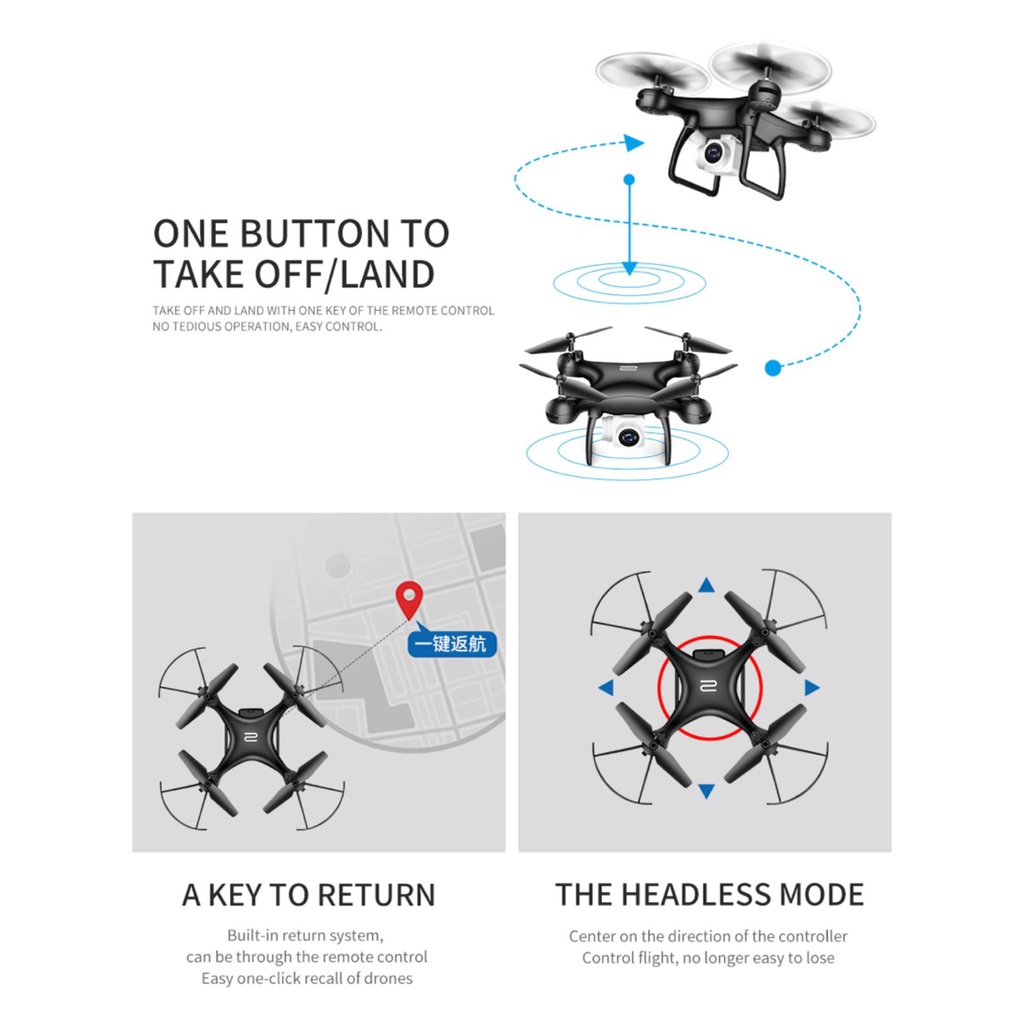 ONE BUTTON TO TAKE OFF/LAND

TAKE OFF AND LAND WITH ONE KEY OF THE REMOTE CONTROL NO TEDIOUS OPERATION, EASY CONTROL.

一键返航

A KEY TO RETURN

Built-in return system, can be through the remote control Easy one-click recall of drones

THE HEADLESS MODE

Center on the direction of the controller Control flight, no longer easy to lose