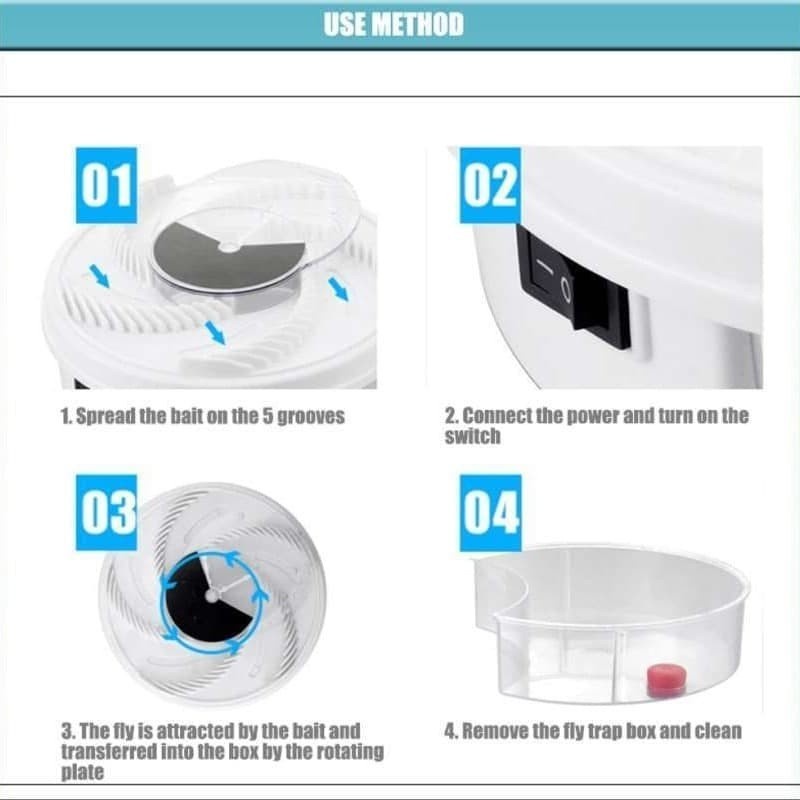 USE METHOD

01

1. Spread the bait on the 5 grooves

02

2. Connect the power and turn on the switch

03

3. The fly is attracted by the bait and transferred into the box by the rotating plate

04

4. Remove the fly trap box and clean